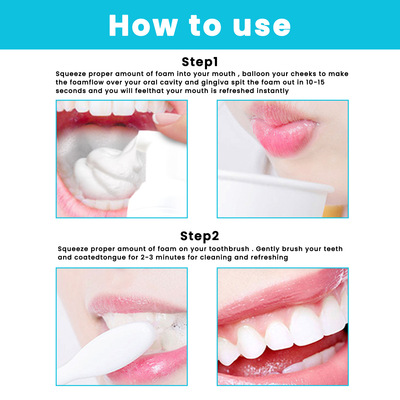 How to use

Step1

Squeeze proper amount of foam into your mouth , balloon your cheeks to make the foamflow over your oral cavity and gingiva spit the foam out in 10-15 seconds and you will feelthat your mouth is refreshed instantly

Step2

Squeeze proper amount of foam on your toothbrush . Gently brush your teeth and coatedtongue for 2-3 minutes for cleaning and refreshing