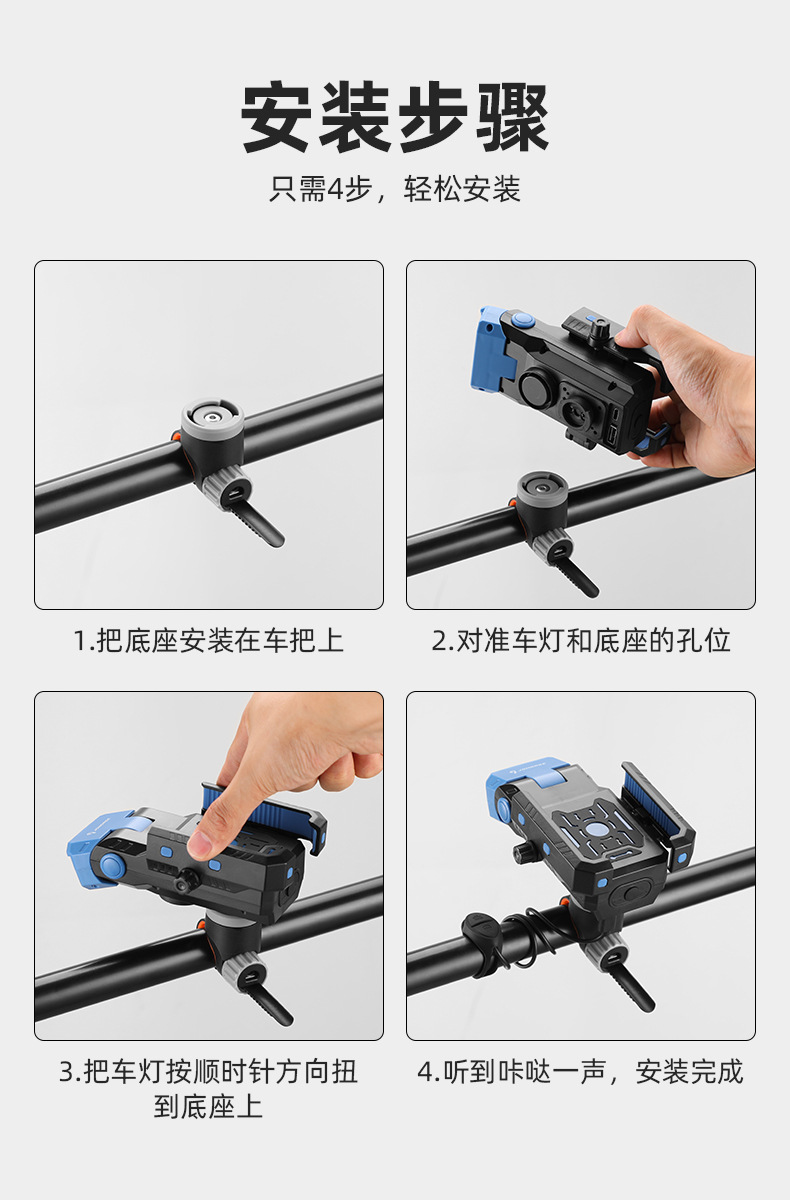 安装步骤
只需4步，轻松安装

1.把底座安装在车把上

2.对准车灯和底座的孔位

3.把车灯按顺时针方向扭到底座上

4.听到咔哒一声，安装完成