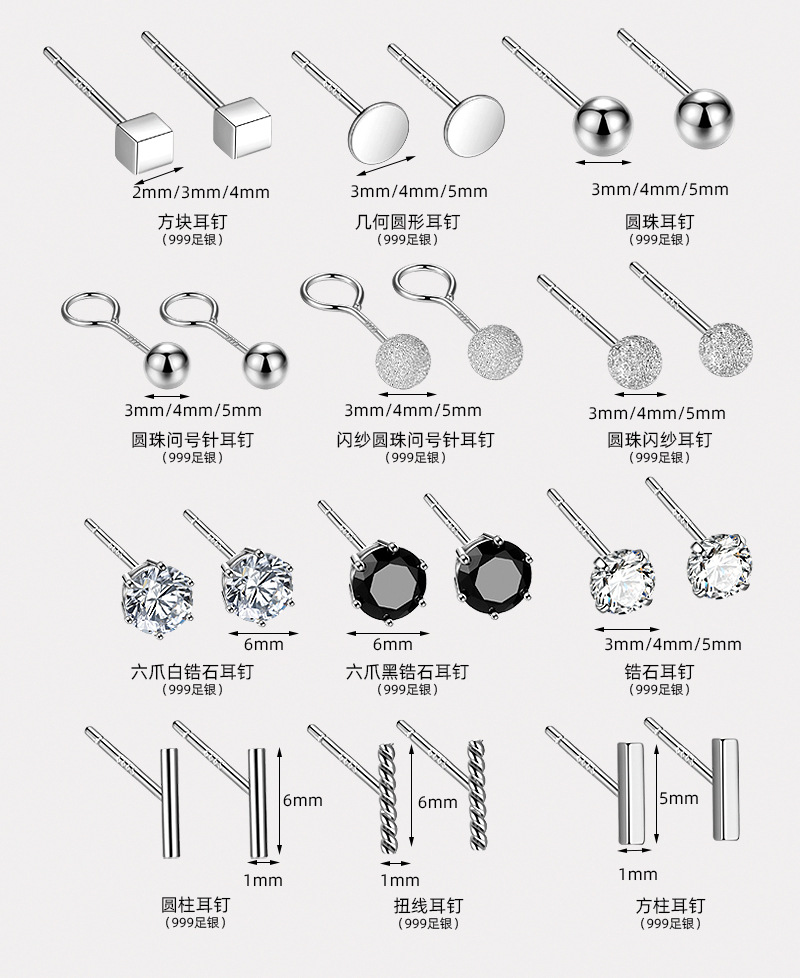 2mm/3mm/4mm
方块耳钉
(999足银)

3mm/4mm/5mm
几何圆形耳钉
(999足银)

3mm/4mm/5mm
圆珠耳钉
(999足银)

3mm/4mm/5mm
圆珠问号针耳钉
(999足银)

3mm/4mm/5mm
闪纱圆珠问号针耳钉
(999足银)

3mm/4mm/5mm
圆珠闪纱耳钉
(999足银)

6mm
六爪白锆石耳钉
(999足银)

6mm
六爪黑锆石耳钉
(999足银)

3mm/4mm/5mm
锆石耳钉
(999足银)

6mm
1mm
圆柱耳钉
(999足银)

6mm
1mm
扭线耳钉
(999足银)

5mm
1mm
方柱耳钉
(999足银)