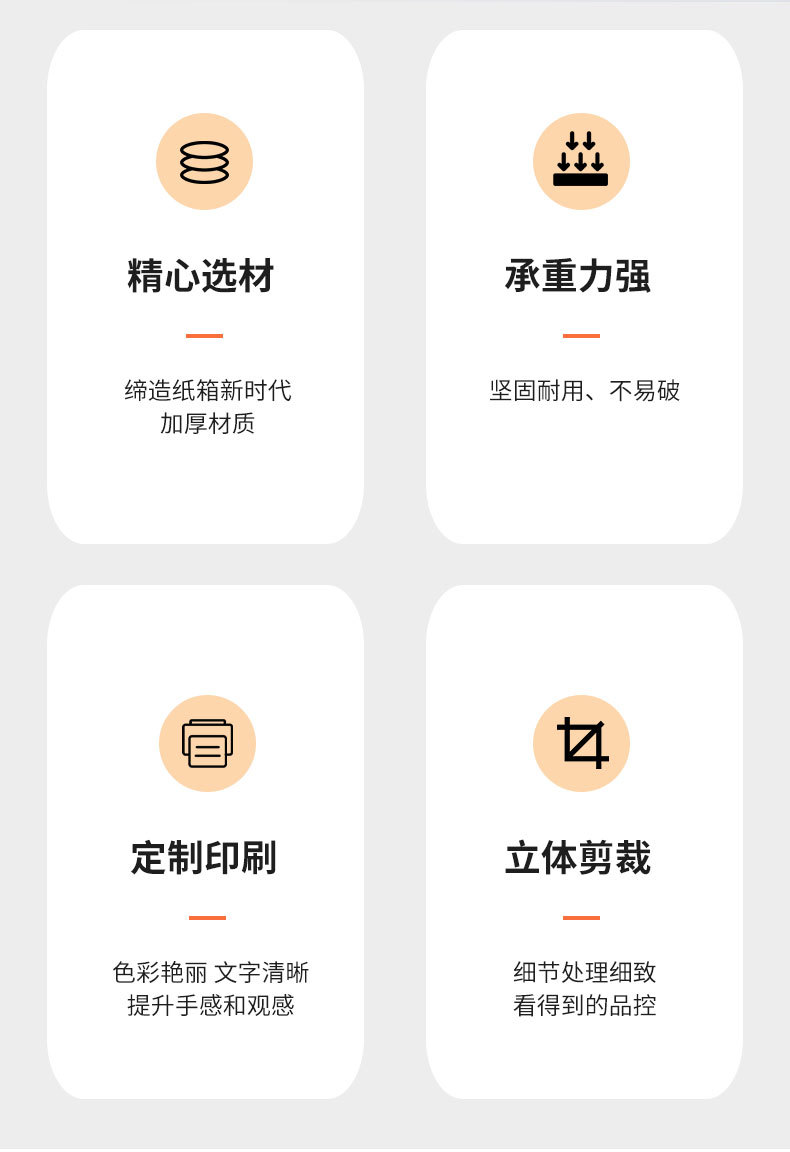 精心选材

缔造纸箱新时代
加厚材质

承重力强

坚固耐用、不易破

定制印刷

色彩艳丽 文字清晰
提升手感和观感

立体剪裁

细节处理细致
看得到的品控