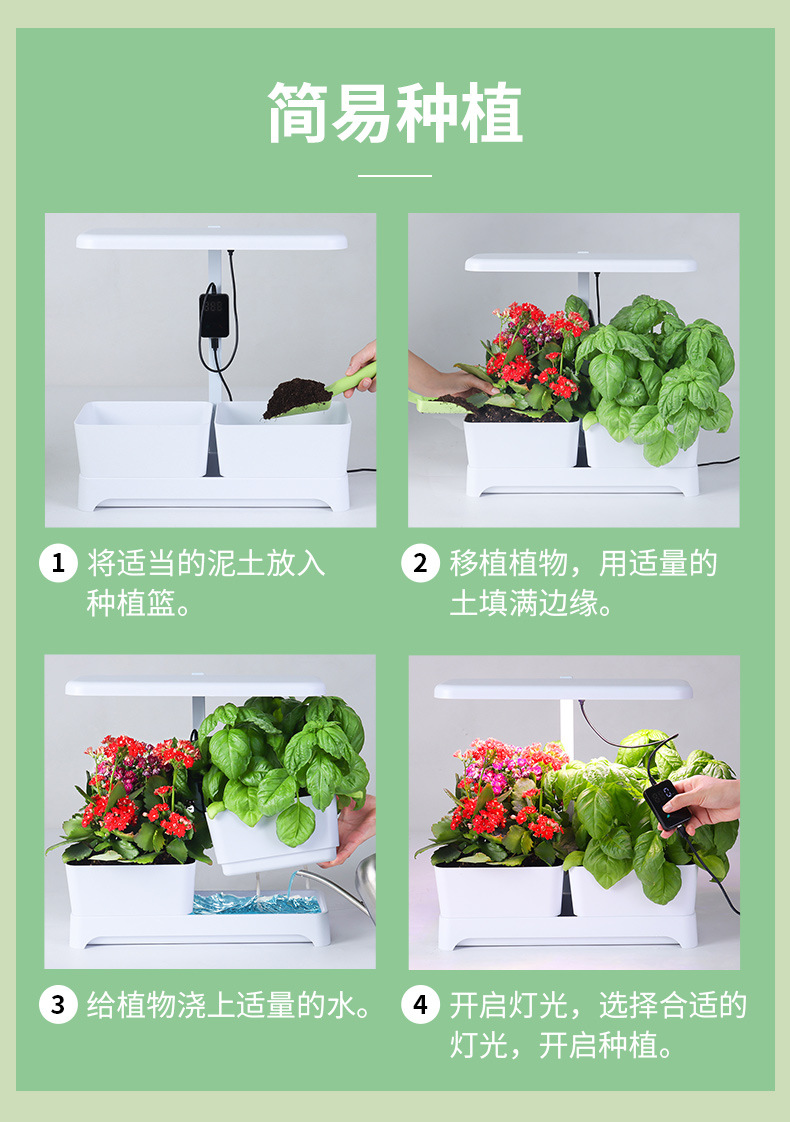 简易种植

1 将适当的泥土放入种植篮。

2 移植植物，用适量的土填满边缘。

3 给植物浇上适量的水。

4 开启灯光，选择合适的灯光，开启种植。