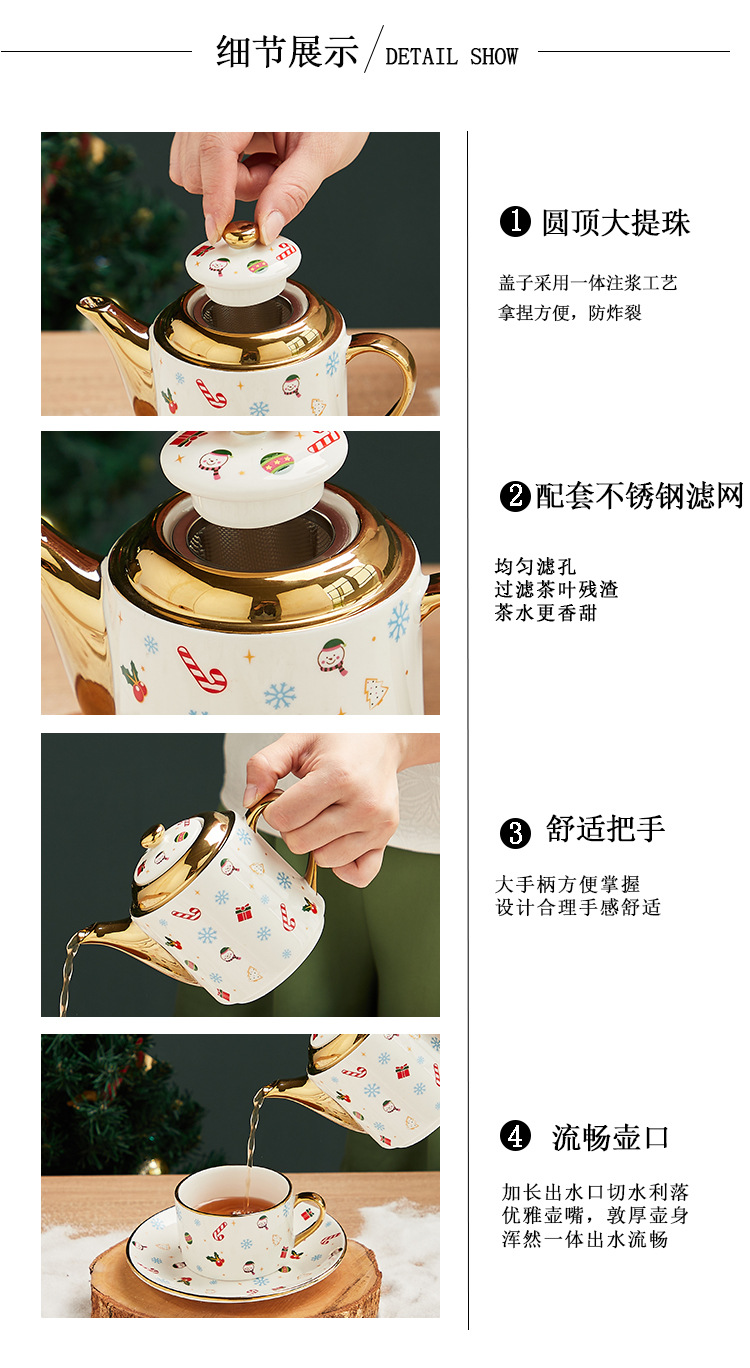 细节展示 / DETAIL SHOW

❶ 圆顶大提珠

盖子采用一体注浆工艺
拿捏方便，防炸裂

❷ 配套不锈钢滤网

均匀滤孔
过滤茶叶残渣
茶水更香甜

❸ 舒适把手

大手柄方便掌握
设计合理手感舒适

❹ 流畅壶口

加长出水口切水利落
优雅壶嘴，敦厚壶身
浑然一体出水流畅