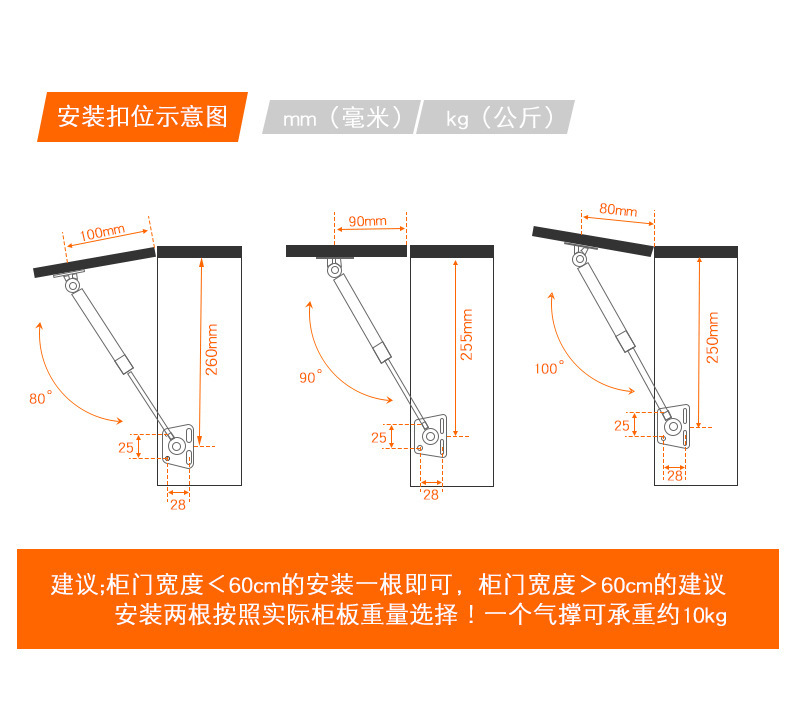 安装扣位示意图

mm（毫米）

kg（公斤）

100mm

260mm

80°

25

28

90mm

255mm

90°

25

28

80mm

250mm

100°

25

28

建议;柜门宽度＜60cm的安装一根即可，柜门宽度＞60cm的建议安装两根按照实际柜板重量选择！一个气撑可承重约10kg