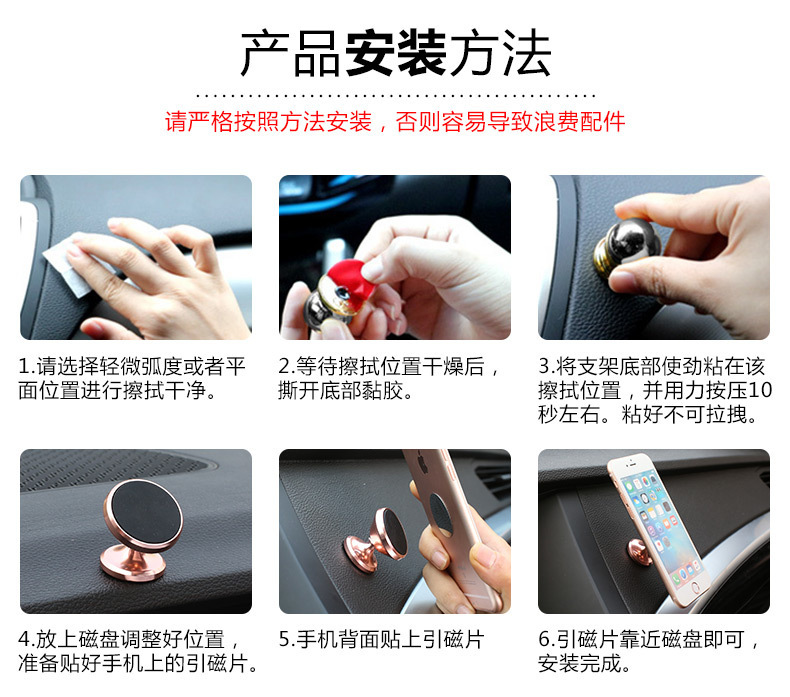 产品安装方法

请严格按照方法安装，否则容易导致浪费配件

1.请选择轻微弧度或者平面位置进行擦拭干净。

2.等待擦拭位置干燥后，撕开底部黏胶。

3.将支架底部使劲粘在该擦拭位置，并用力按压10秒左右。粘好不可拉拽。

4.放上磁盘调整好位置，准备贴好手机上的引磁片。

5.手机背面贴上引磁片

6.引磁片靠近磁盘即可，安装完成。