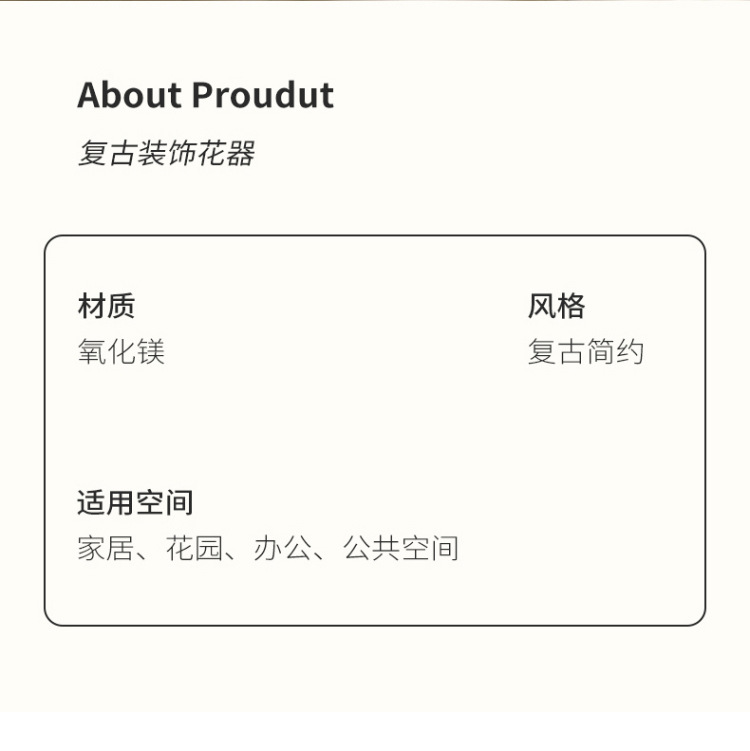 About Proudut

复古装饰花器

材质
氧化镁

风格
复古简约

适用空间
家居、花园、办公、公共空间