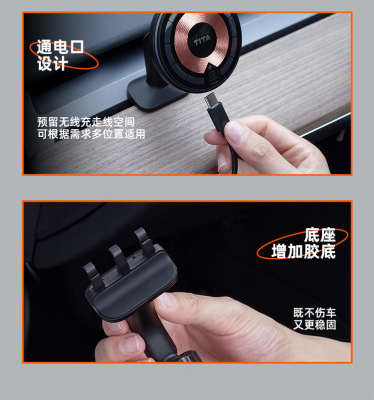 通电口
设计

TITA

预留无线充走线空间
可根据需求多位置适用

底座
增加胶底

既不伤车
又更稳固