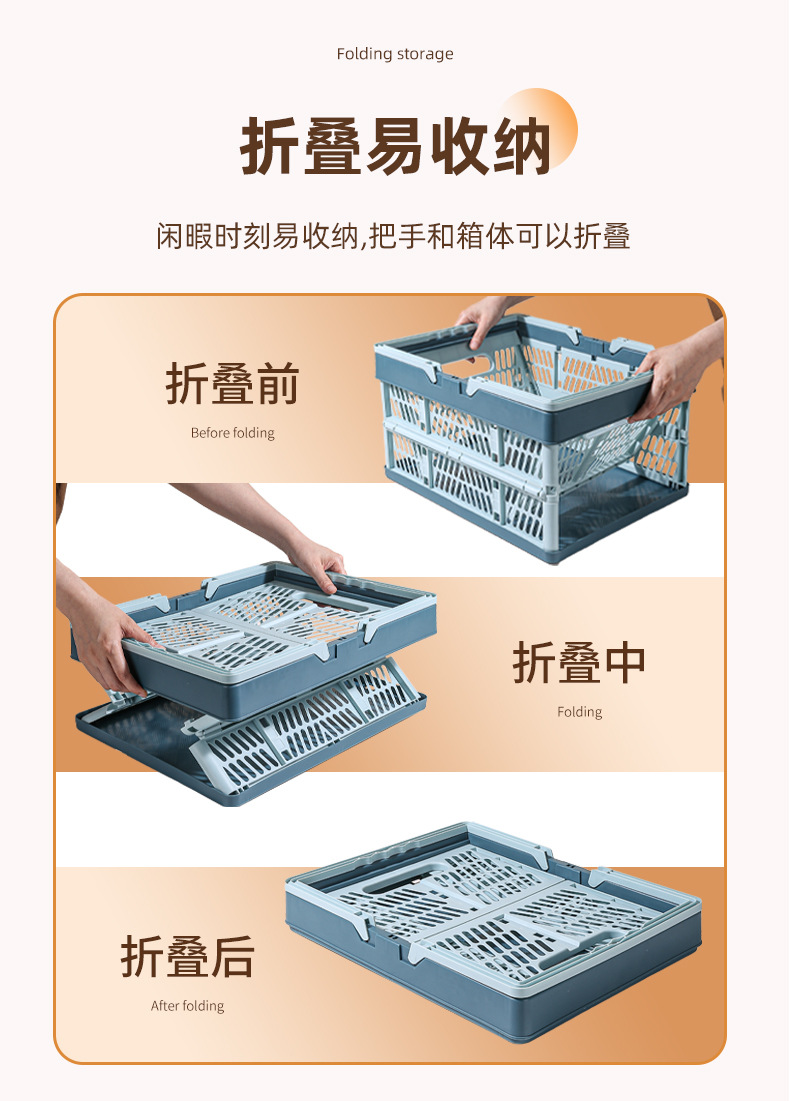 Folding storage

折叠易收纳

闲暇时刻易收纳,把手和箱体可以折叠

折叠前

Before folding

折叠中

Folding

折叠后

After folding