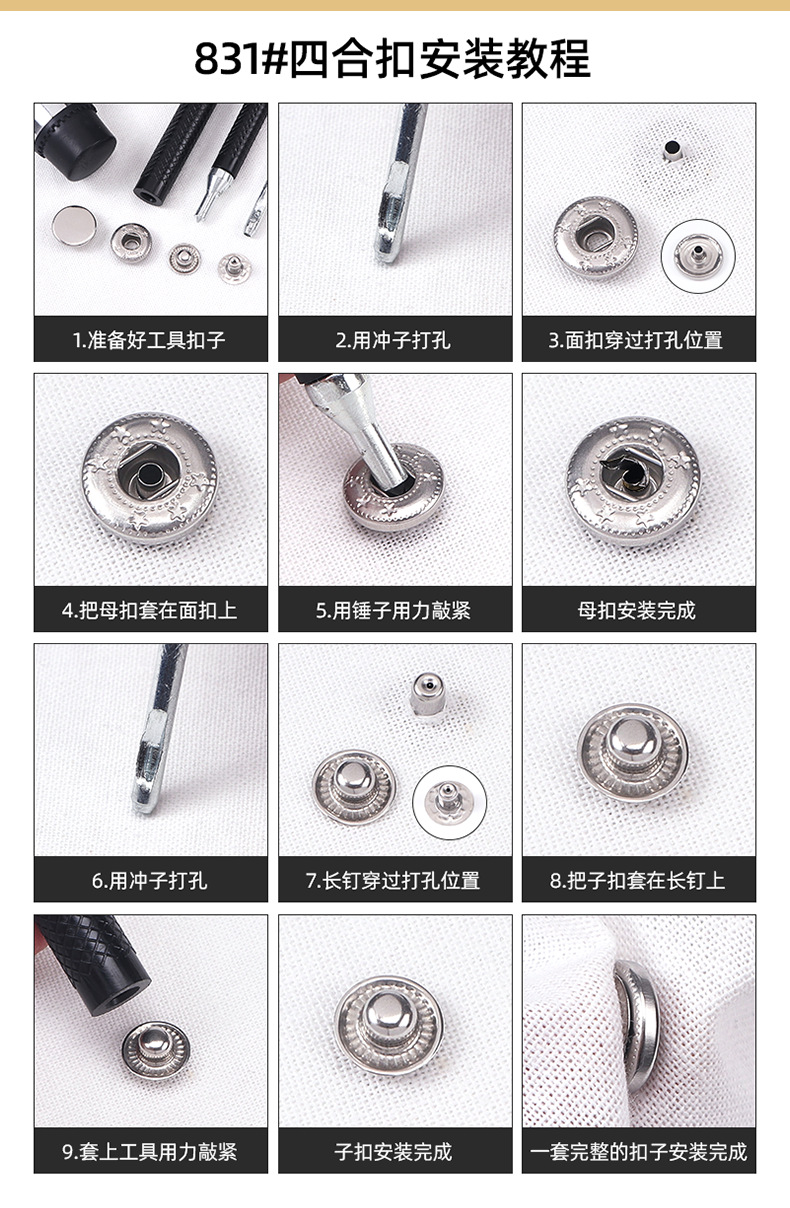 831#四合扣安装教程

1.准备好工具扣子

2.用冲子打孔

3.面扣穿过打孔位置

4.把母扣套在面扣上

5.用锤子用力敲紧

母扣安装完成

6.用冲子打孔

7.长钉穿过打孔位置

8.把子扣套在长钉上

9.套上工具用力敲紧

子扣安装完成

一套完整的扣子安装完成