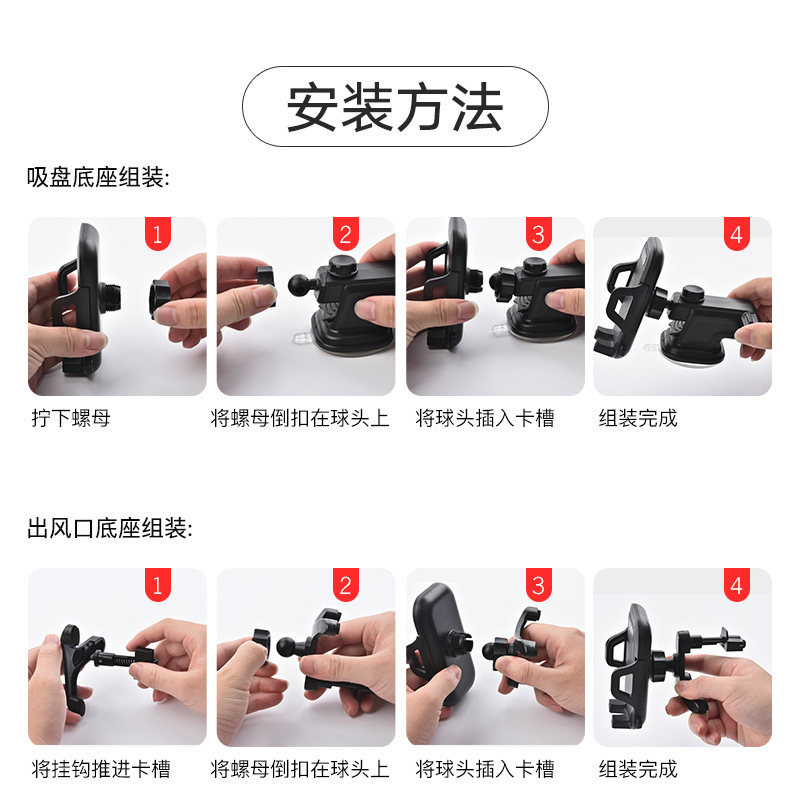 安装方法

吸盘底座组装:

1

拧下螺母

2

将螺母倒扣在球头上

3

将球头插入卡槽

4

组装完成

出风口底座组装:

1

将挂钩推进卡槽

2

将螺母倒扣在球头上

3

将球头插入卡槽

4

组装完成