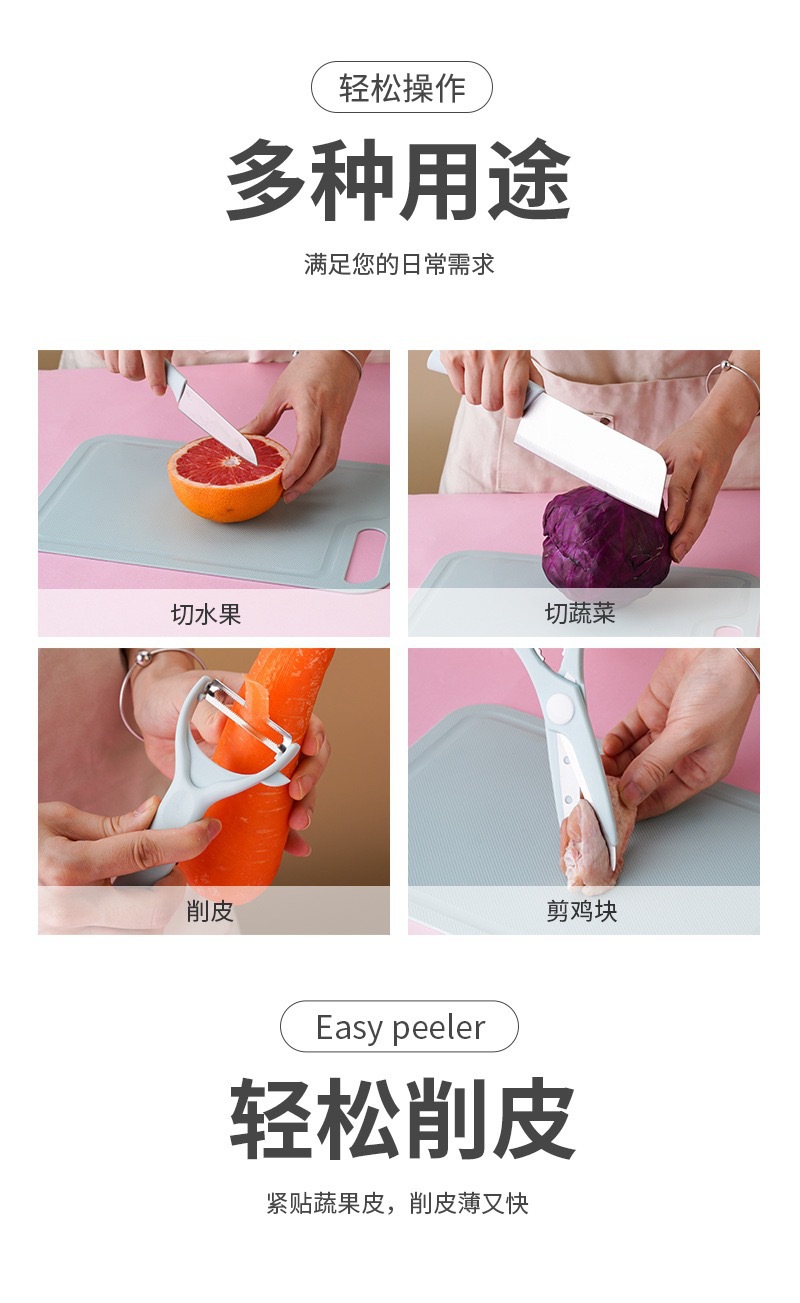 轻松操作

多种用途

满足您的日常需求

切水果

切蔬菜

削皮

剪鸡块

Easy peeler

轻松削皮

紧贴蔬果皮，削皮薄又快