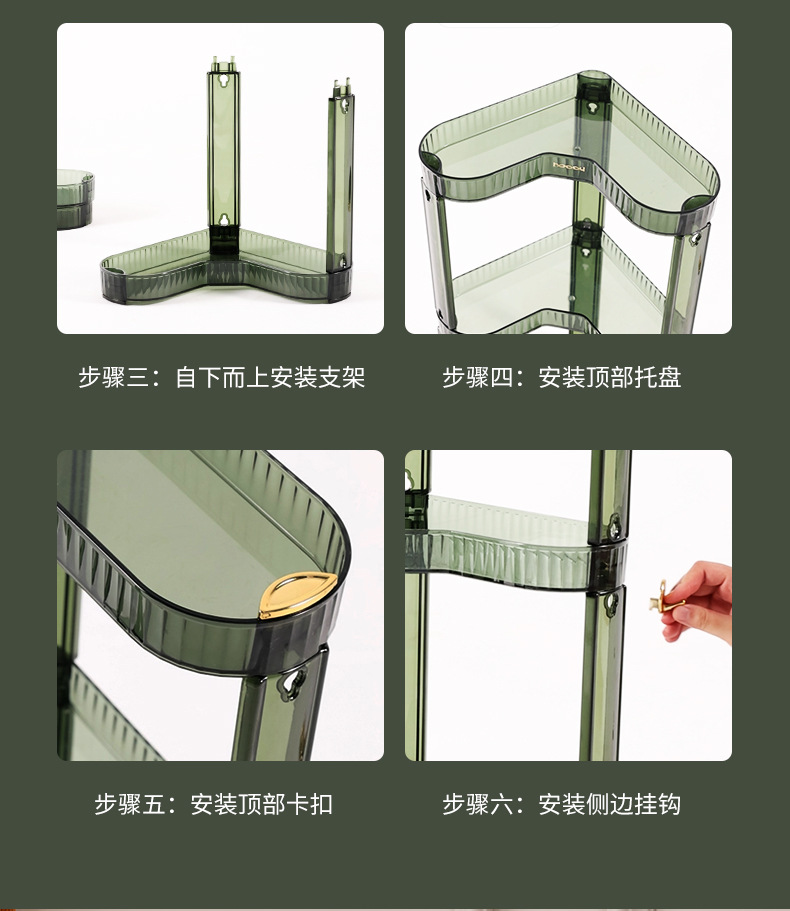 步骤三：自下而上安装支架

步骤四：安装顶部托盘

步骤五：安装顶部卡扣

步骤六：安装侧边挂钩