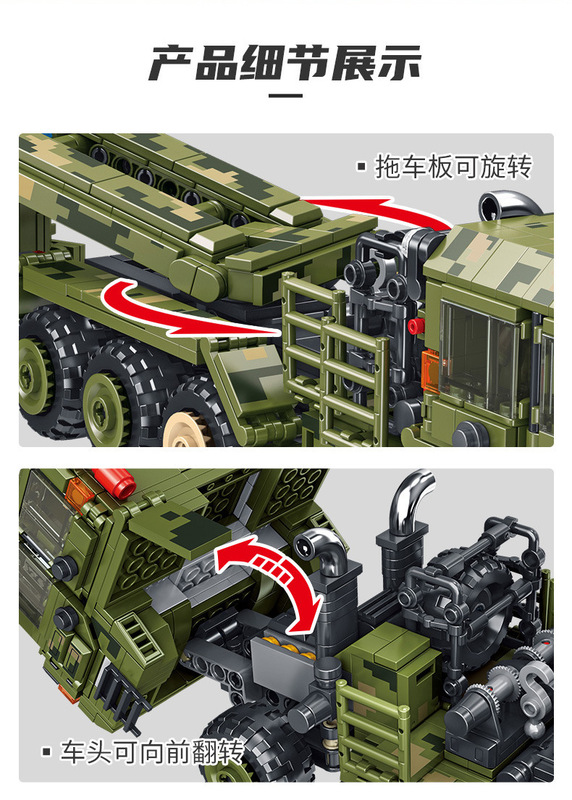 产品细节展示

▪ 拖车板可旋转

▪ 车头可向前翻转