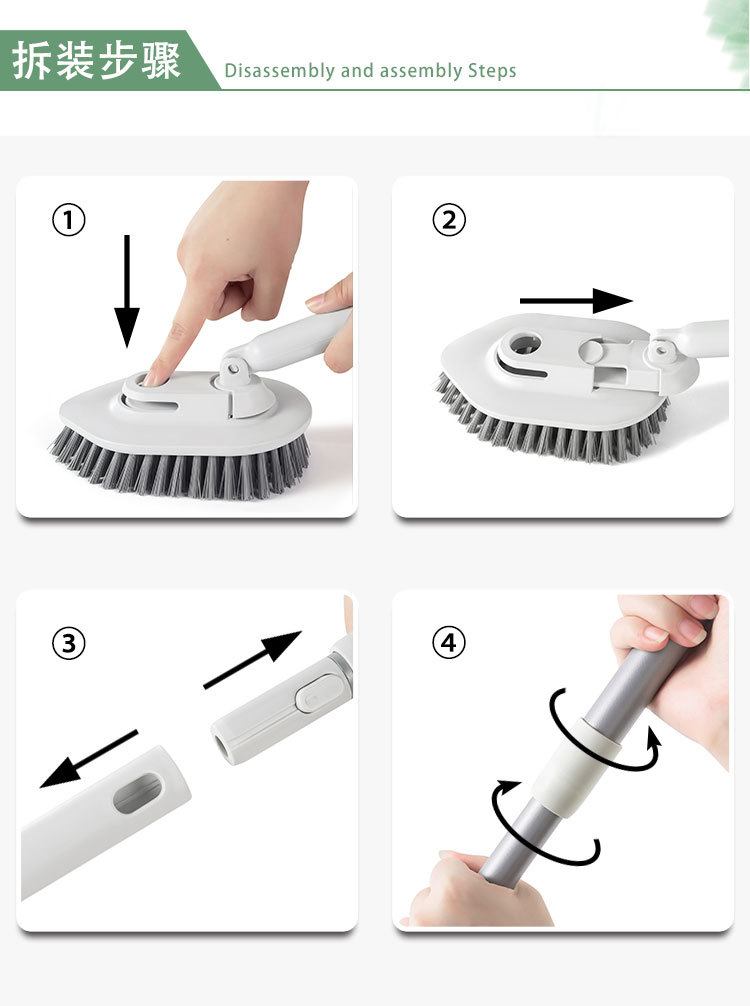 拆装步骤 Disassembly and assembly Steps

①

②

③

④