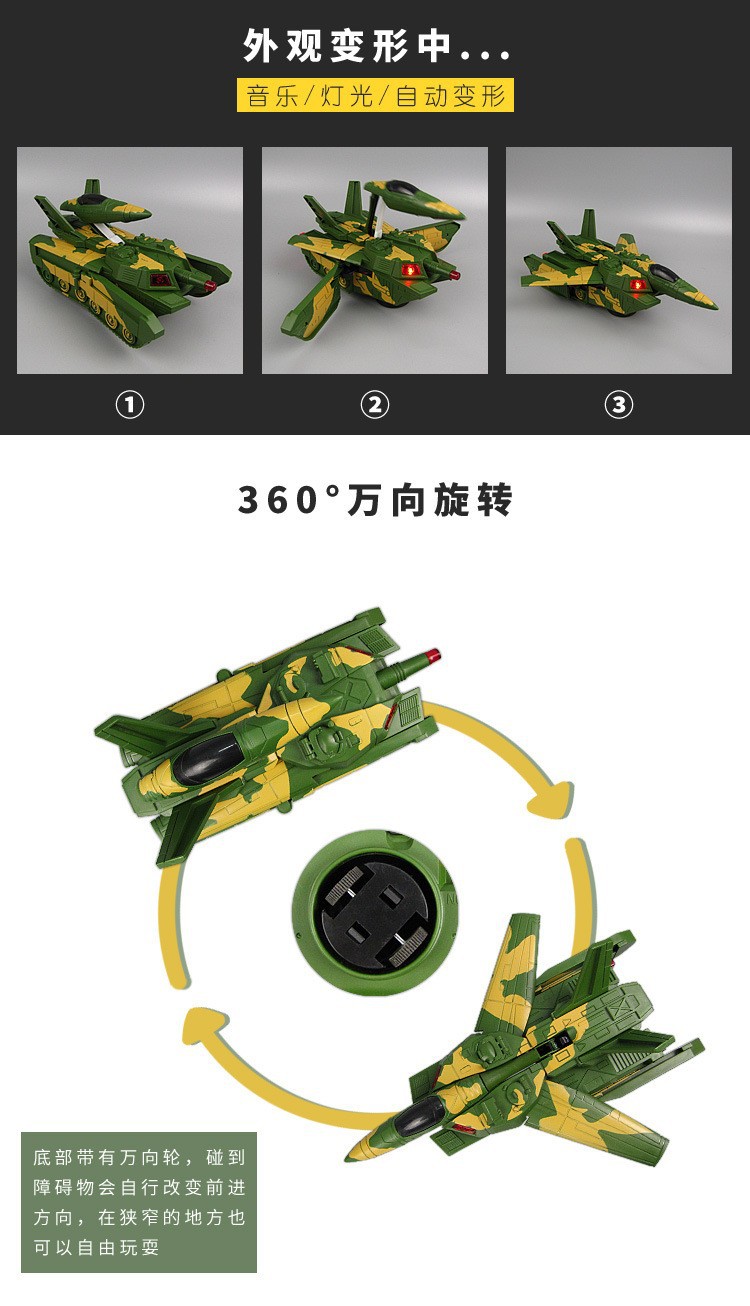 外观变形中...

音乐/灯光/自动变形

①

②

③

360°万向旋转

底部带有万向轮，碰到障碍物会自行改变前进方向，在狭窄的地方也可以自由玩耍