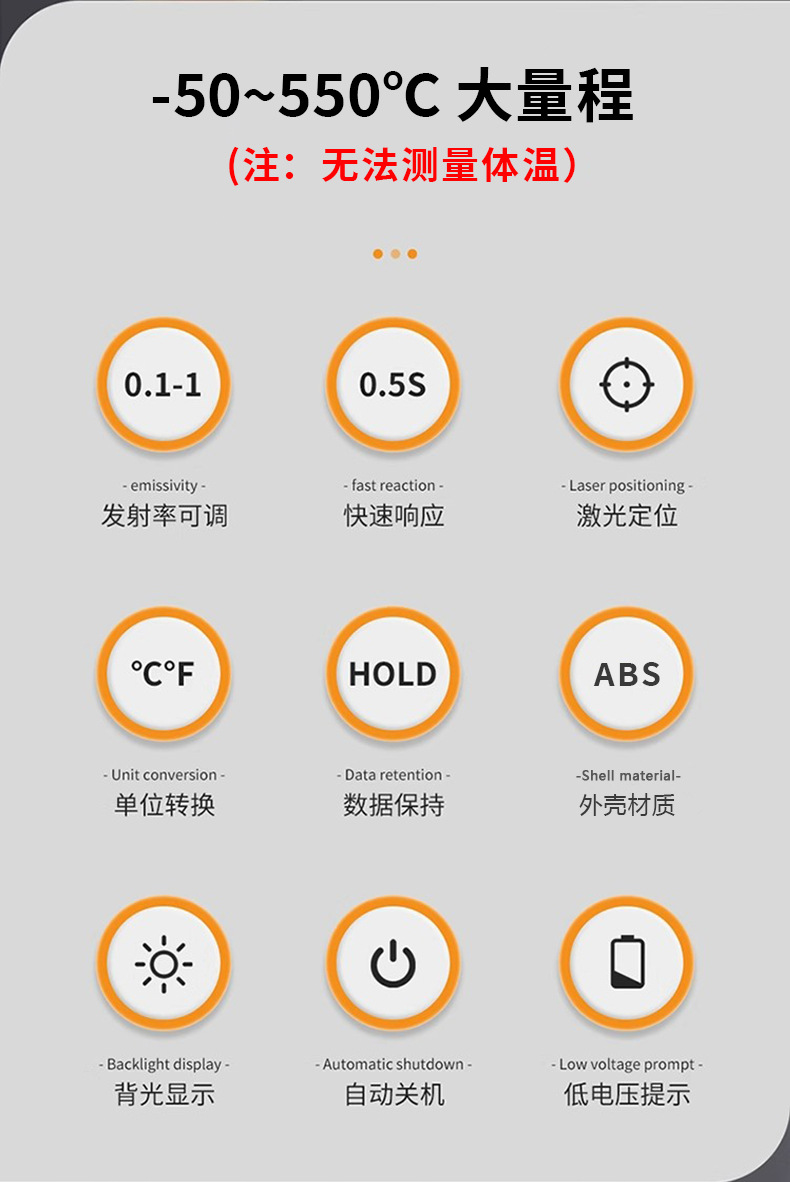 -50~550℃ 大量程

(注：无法测量体温)

0.1-1

- emissivity -

发射率可调

0.5S

- fast reaction -

快速响应

- Laser positioning -

激光定位

°C°F

- Unit conversion -

单位转换

HOLD

- Data retention -

数据保持

ABS

-Shell material-

外壳材质

- Backlight display -

背光显示

- Automatic shutdown -

自动关机

- Low voltage prompt -

低电压提示