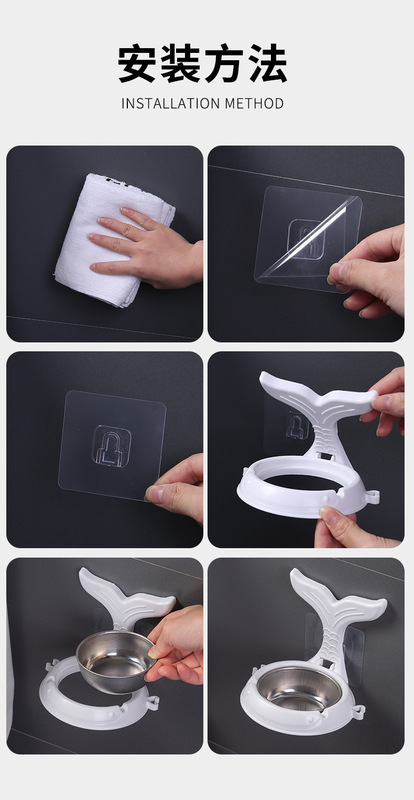 安装方法
INSTALLATION METHOD