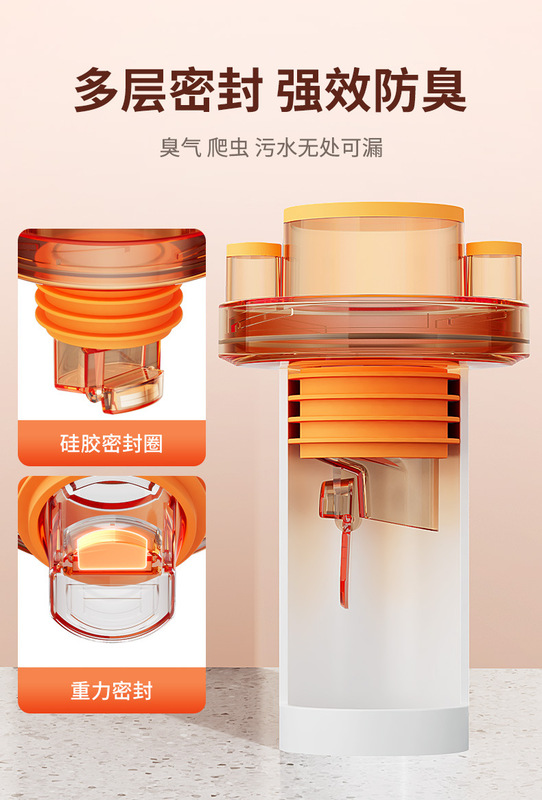 多层密封 强效防臭

臭气 爬虫 污水无处可漏

硅胶密封圈

重力密封