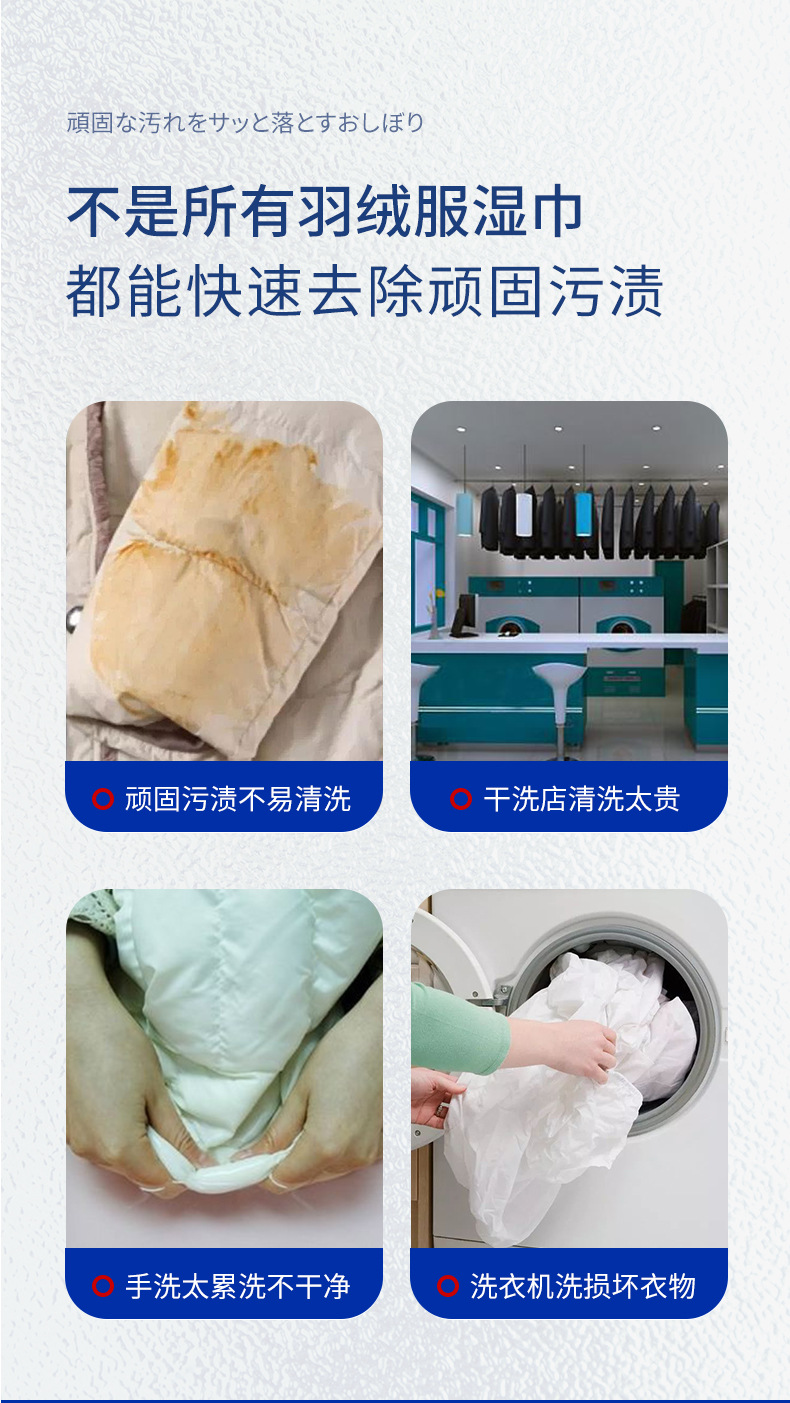 頑固な汚れをサッと落とすおしぼり

不是所有羽绒服湿巾
都能快速去除顽固污渍

顽固污渍不易清洗

干洗店清洗太贵

手洗太累洗不干净

洗衣机洗损坏衣物