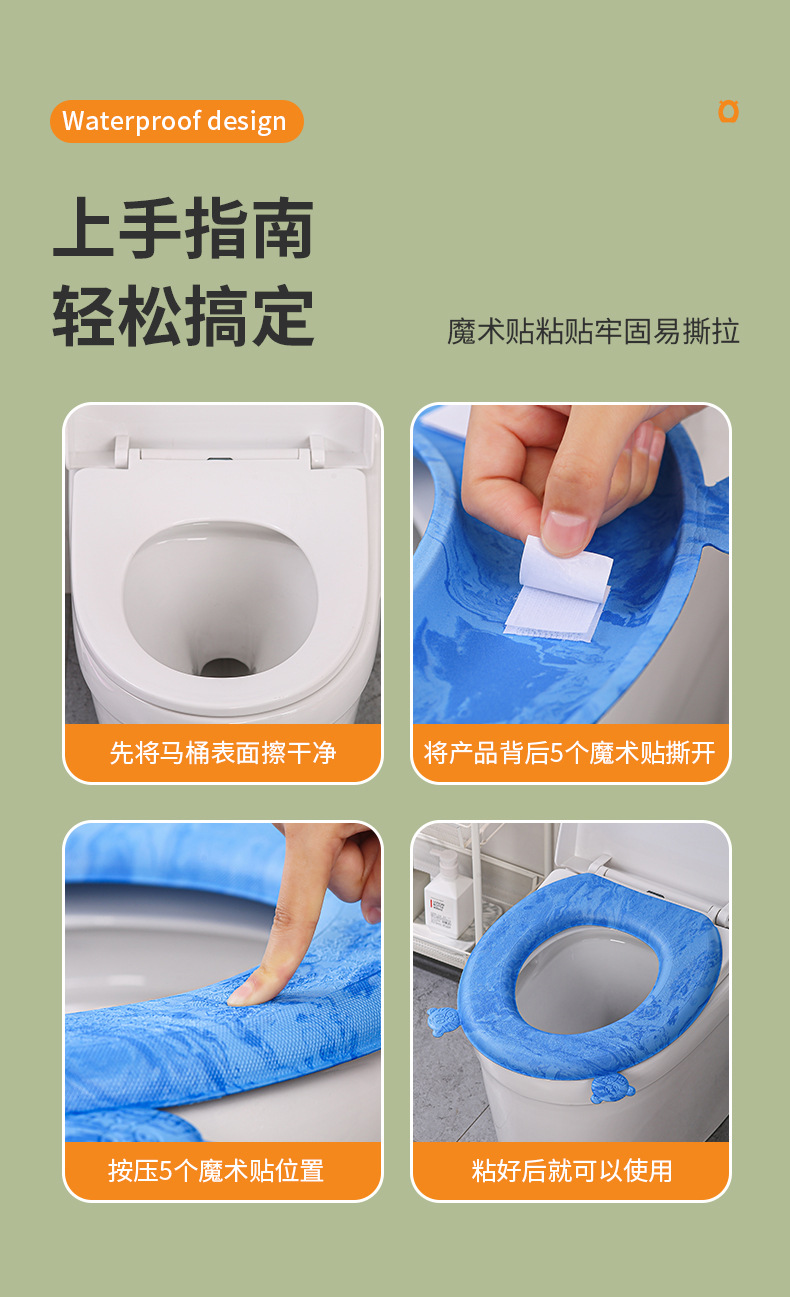 Waterproof design

上手指南
轻松搞定

魔术贴粘贴牢固易撕拉

先将马桶表面擦干净

将产品背后5个魔术贴撕开

按压5个魔术贴位置

粘好后就可以使用