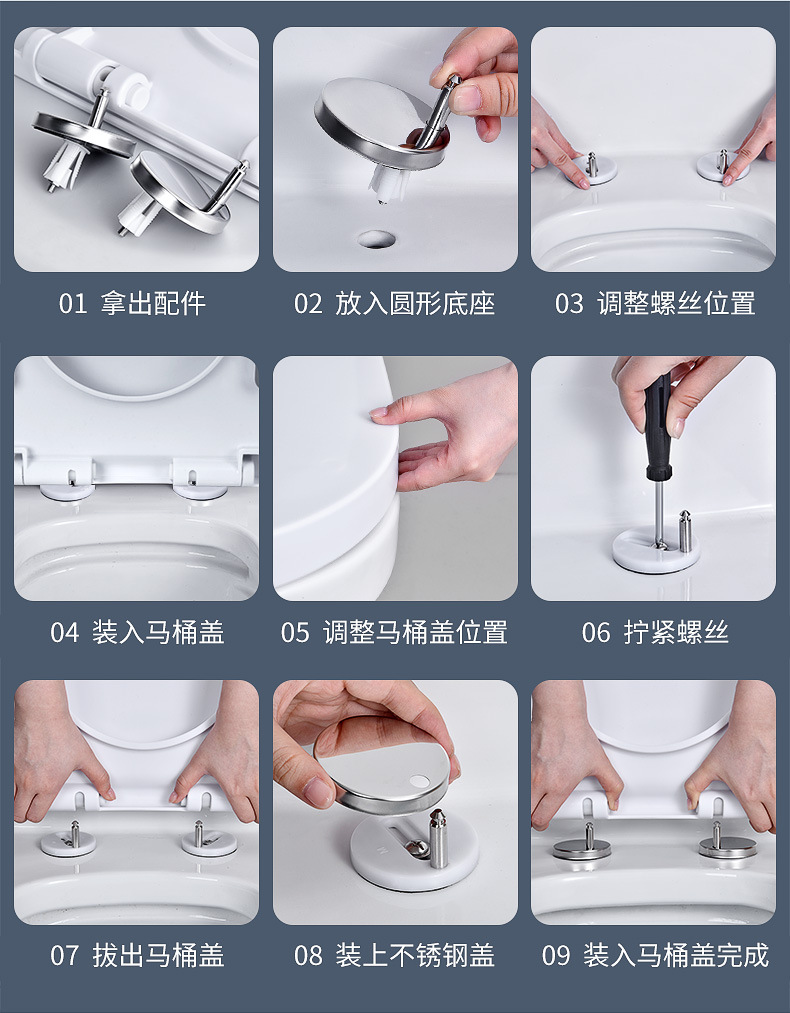 01 拿出配件

02 放入圆形底座

03 调整螺丝位置

04 装入马桶盖

05 调整马桶盖位置

06 拧紧螺丝

07 拔出马桶盖

08 装上不锈钢盖

09 装入马桶盖完成