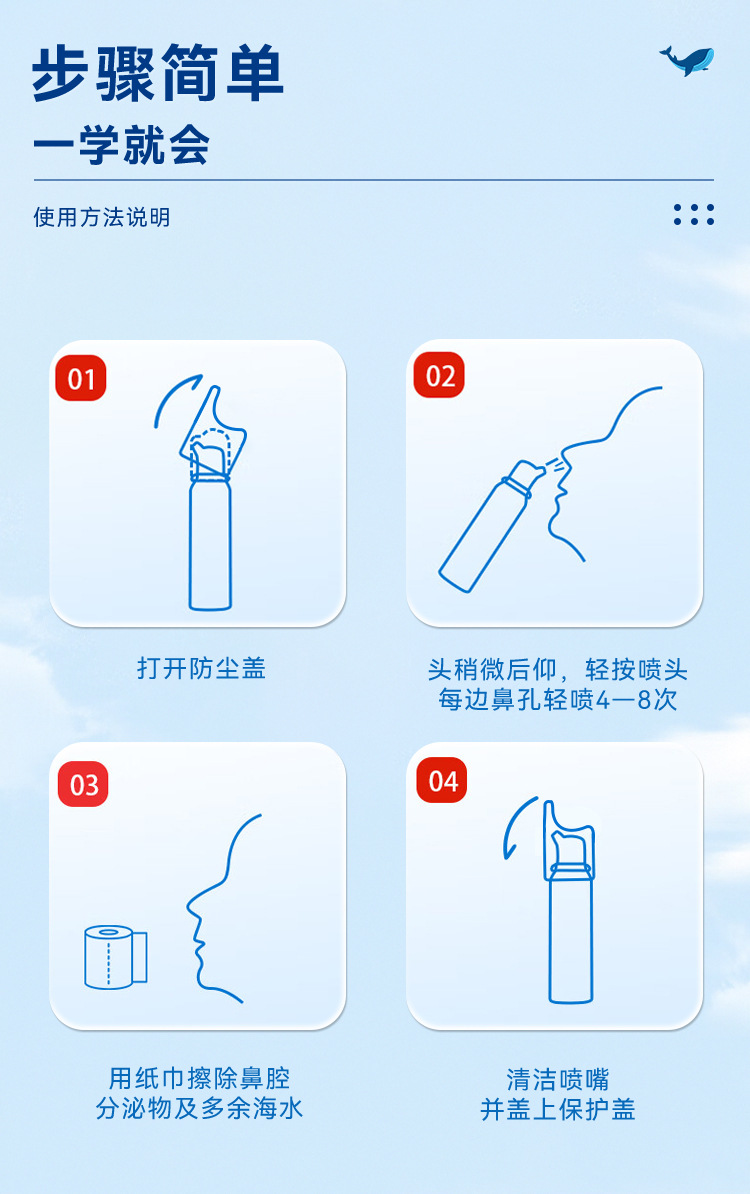 步骤简单
一学就会

使用方法说明

01

打开防尘盖

02

头稍微后仰，轻按喷头
每边鼻孔轻喷4—8次

03

用纸巾擦除鼻腔
分泌物及多余海水

04

清洁喷嘴
并盖上保护盖