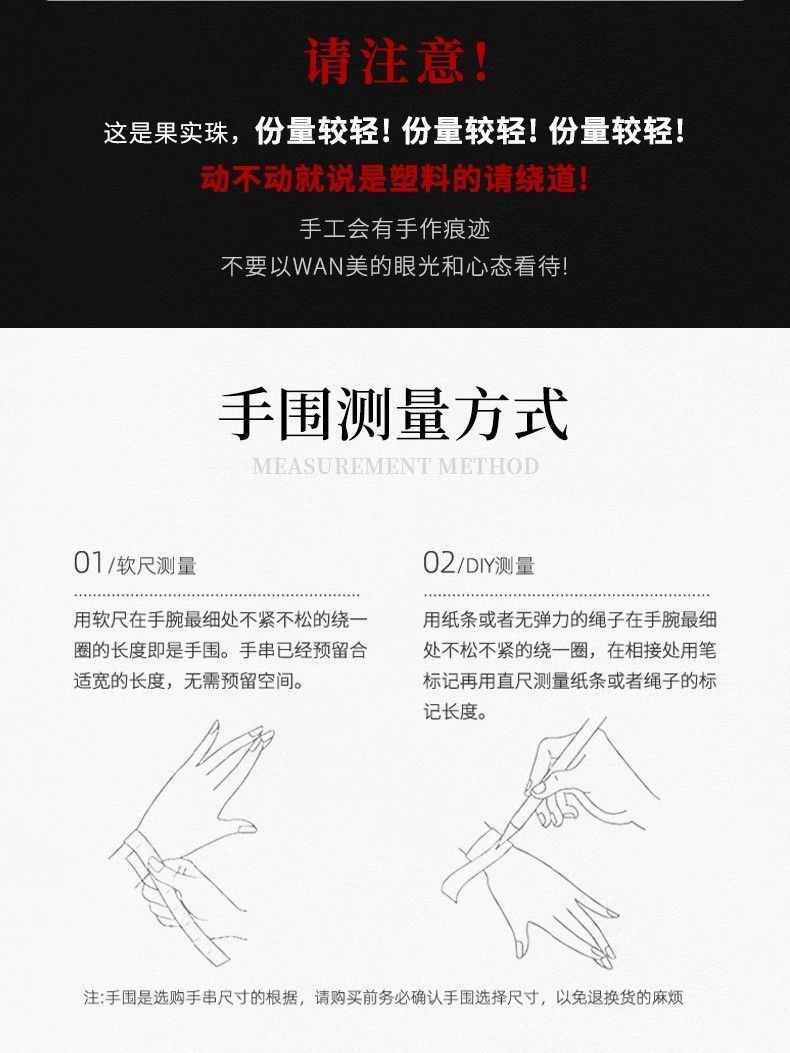 请注意!

这是果实珠，份量较轻！份量较轻！份量较轻！

动不动就说是塑料的请绕道！

手工会有手作痕迹

不要以WAN美的眼光和心态看待!

手围测量方式

MEASUREMENT METHOD

01/软尺测量

用软尺在手腕最细处不紧不松的绕一圈的长度即是手围。手串已经预留合适宽的长度，无需预留空间。

02/DIY测量

用纸条或者无弹力的绳子在手腕最细处不松不紧的绕一圈，在相接处用笔标记再用直尺测量纸条或者绳子的标记长度。

注:手围是选购手串尺寸的根据，请购买前务必确认手围选择尺寸，以免退换货的麻烦