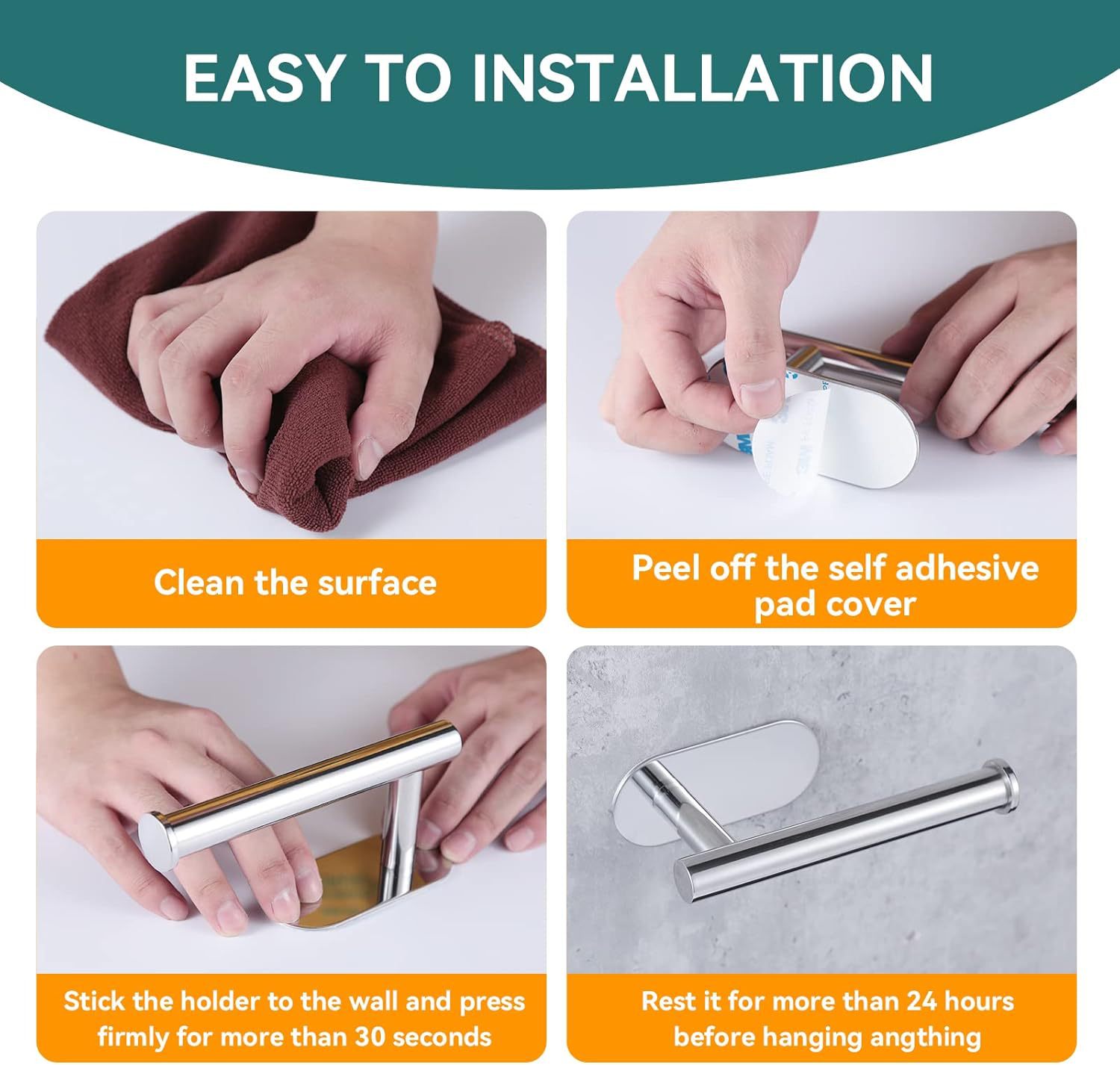 EASY TO INSTALLATION

Clean the surface

Peel off the self adhesive pad cover

Stick the holder to the wall and press firmly for more than 30 seconds

Rest it for more than 24 hours before hanging angthing