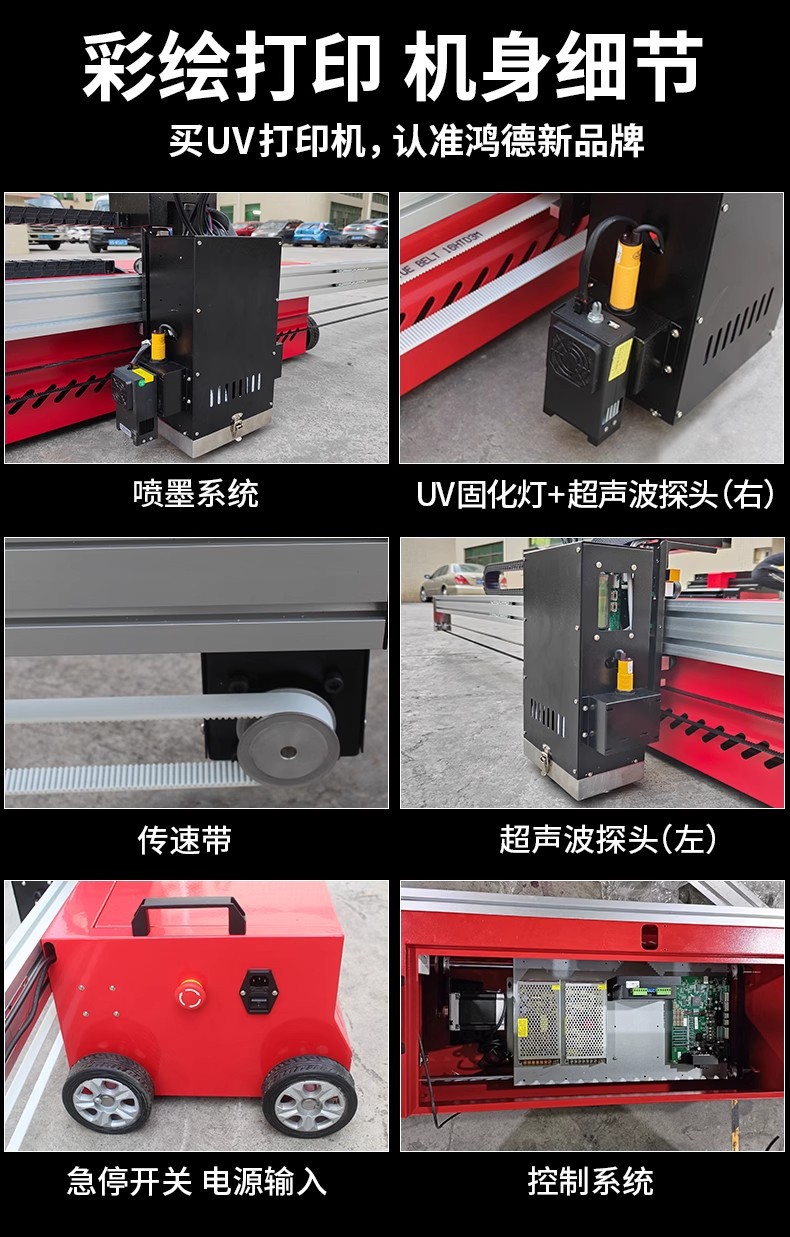 彩绘打印 机身细节

买UV打印机，认准鸿德新品牌

喷墨系统

UV固化灯+超声波探头(右)

传速带

超声波探头(左)

急停开关 电源输入

控制系统