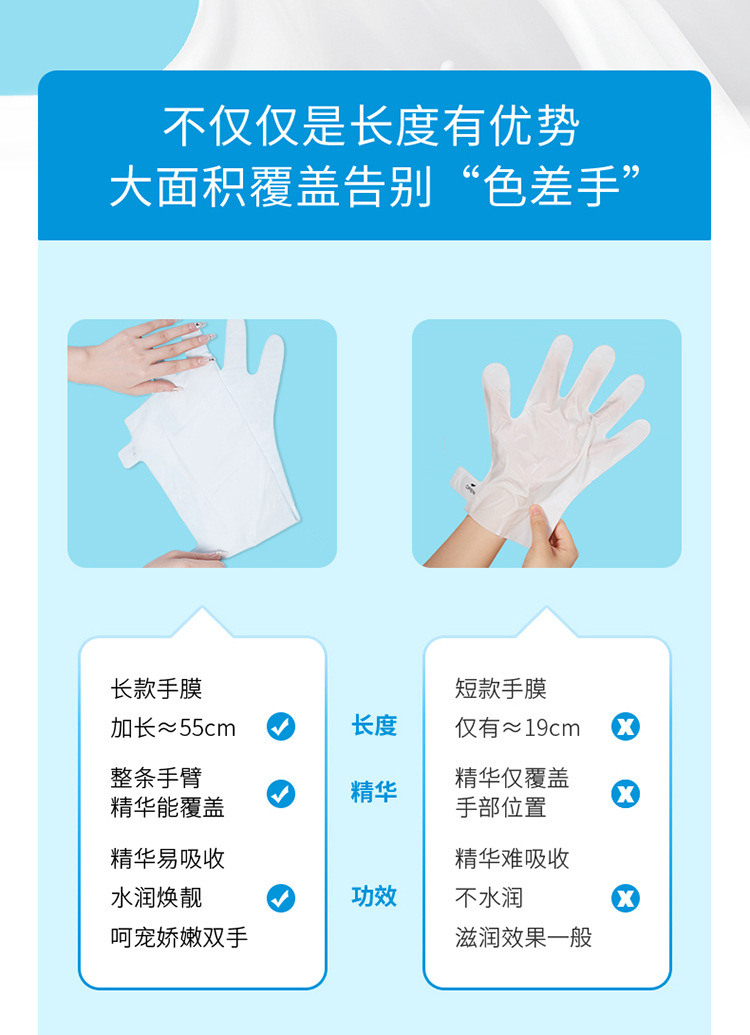 不仅仅是长度有优势
大面积覆盖告别“色差手”

长款手膜
加长≈55cm
整条手臂
精华能覆盖
精华易吸收
水润焕靓
呵宠娇嫩双手

长度
精华
功效

短款手膜
仅有≈19cm
精华仅覆盖
手部位置
精华难吸收
不水润
滋润效果一般