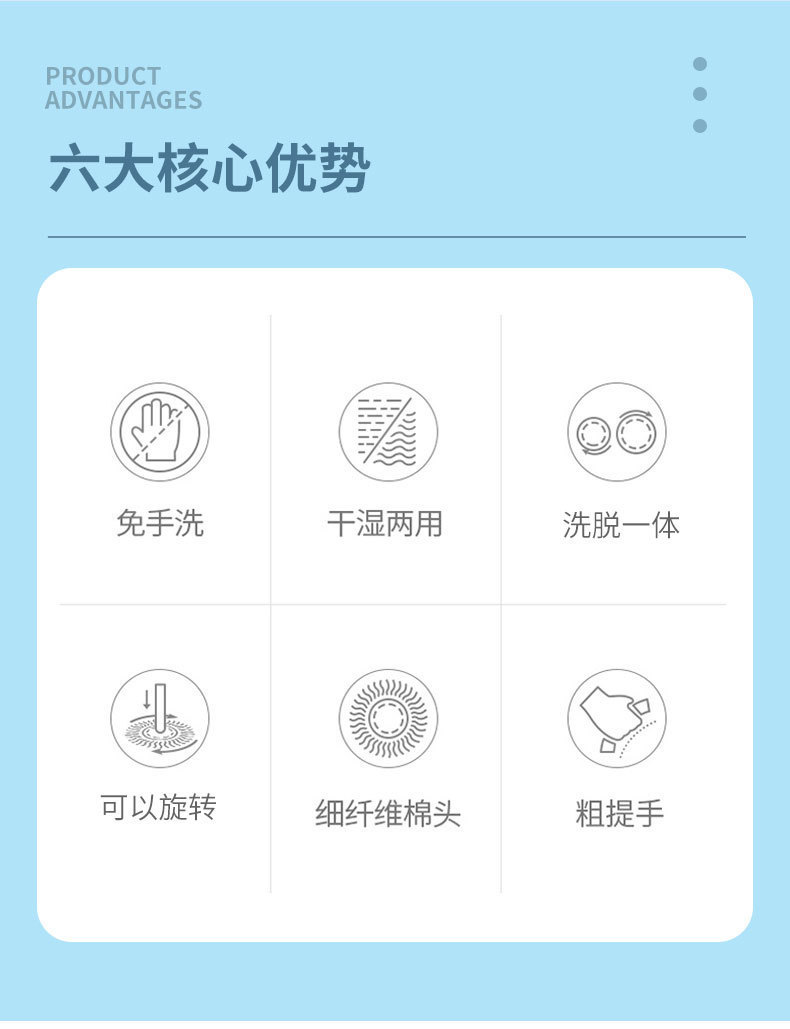 PRODUCT
ADVANTAGES

六大核心优势

免手洗

干湿两用

洗脱一体

可以旋转

细纤维棉头

粗提手