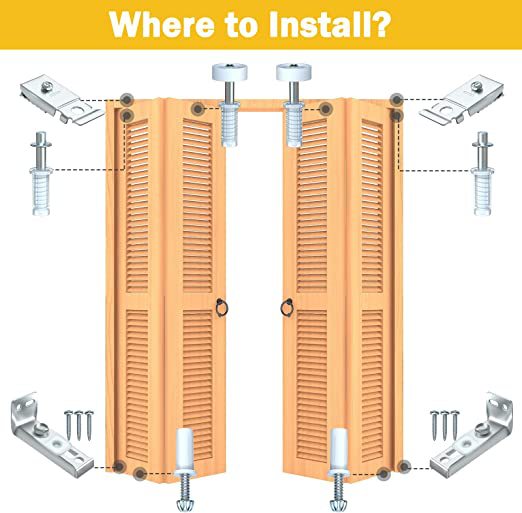 Where to Install?