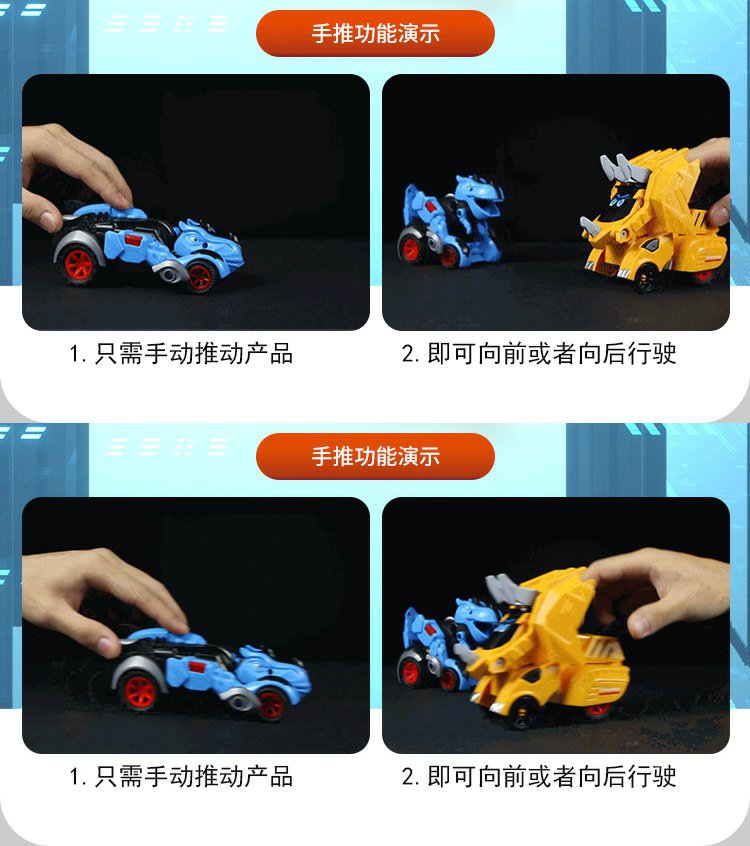 手推功能演示

1. 只需手动推动产品

2. 即可向前或者向后行驶

手推功能演示

1. 只需手动推动产品

2. 即可向前或者向后行驶