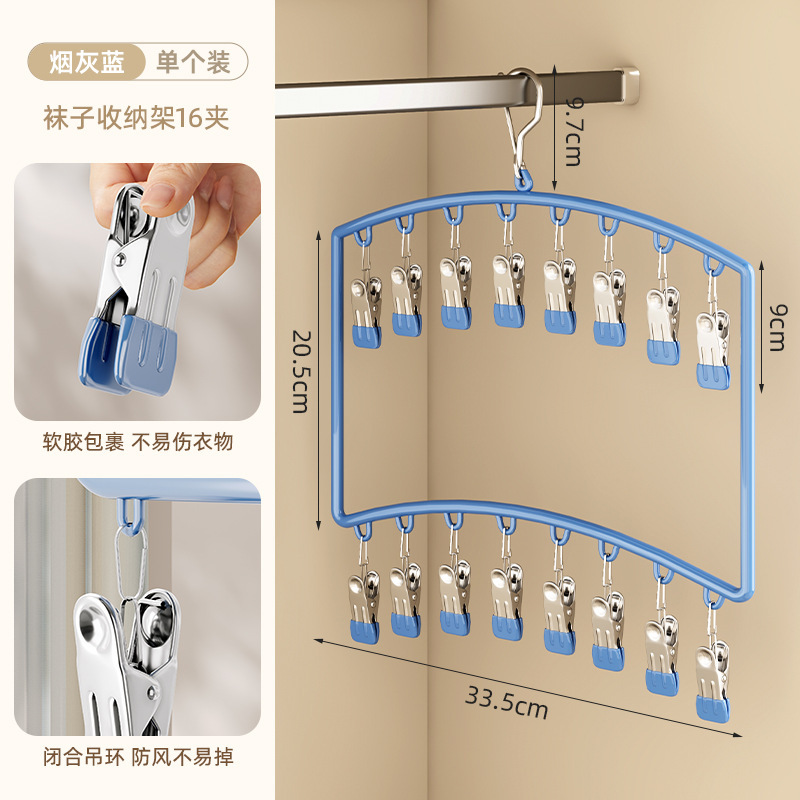 烟灰蓝 单个装

袜子收纳架16夹

软胶包裹 不易伤衣物

闭合吊环 防风不易掉

9.7cm

20.5cm

9cm

33.5cm