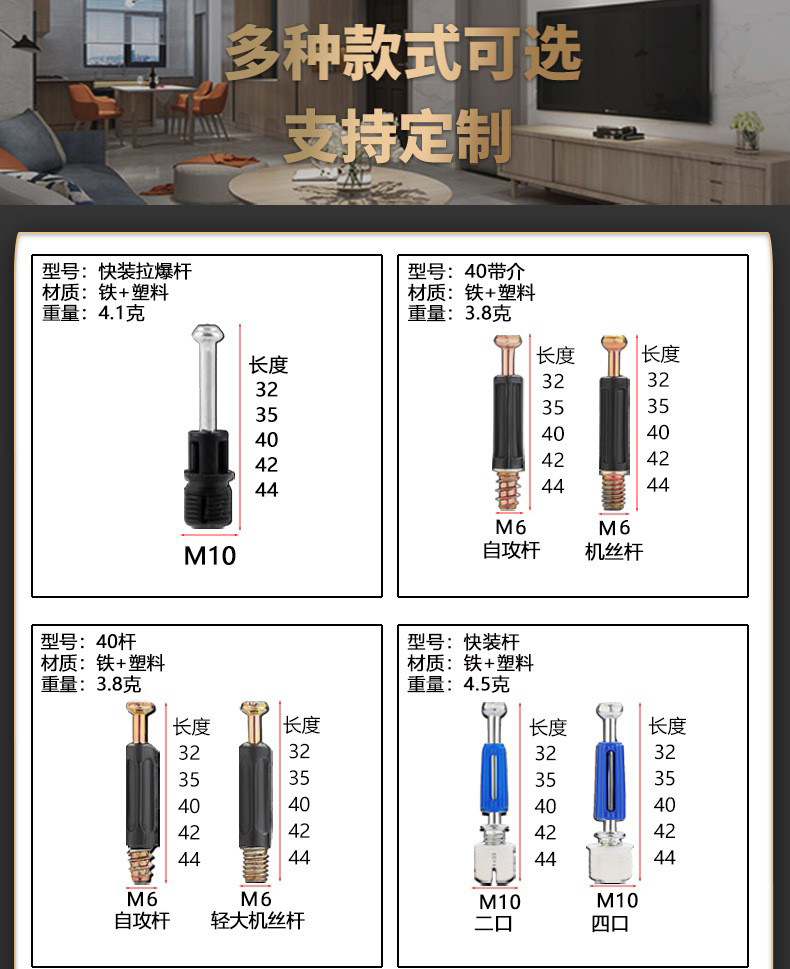 多种款式可选
支持定制

型号：快装拉爆杆
材质：铁+塑料
重量：4.1克

长度
32
35
40
42
44

M10

型号：40带介
材质：铁+塑料
重量：3.8克

长度
32
35
40
42
44

M6
自攻杆

长度
32
35
40
42
44

M6
机丝杆

型号：40杆
材质：铁+塑料
重量：3.8克

长度
32
35
40
42
44

M6
自攻杆

长度
32
35
40
42
44

M6
轻大机丝杆

型号：快装杆
材质：铁+塑料
重量：4.5克

长度
32
35
40
42
44

M10
二口

长度
32
35
40
42
44

M10
四口