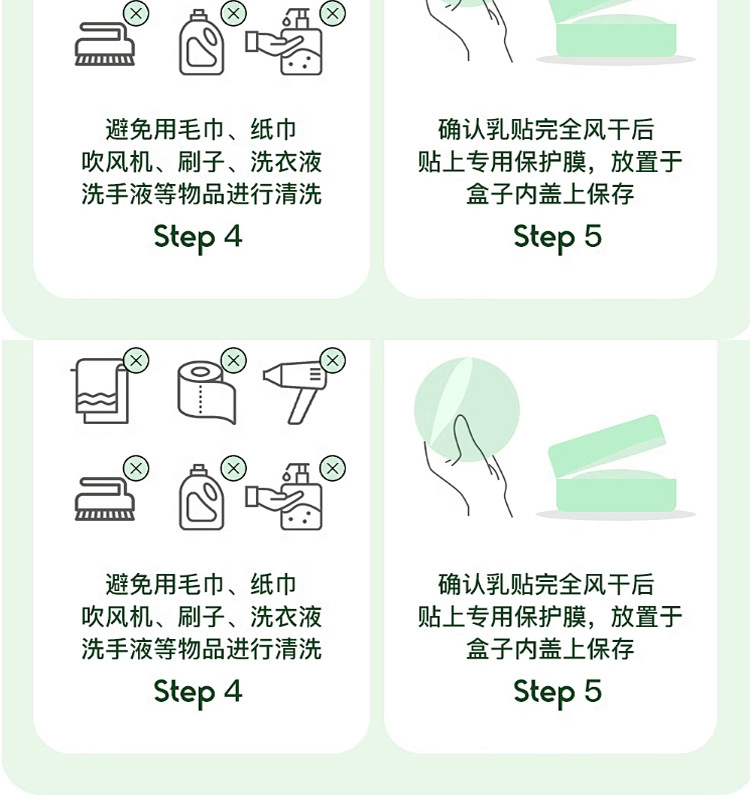 避免用毛巾、纸巾
吹风机、刷子、洗衣液
洗手液等物品进行清洗

Step 4

确认乳贴完全风干后
贴上专用保护膜，放置于
盒子内盖上保存

Step 5

避免用毛巾、纸巾
吹风机、刷子、洗衣液
洗手液等物品进行清洗

Step 4

确认乳贴完全风干后
贴上专用保护膜，放置于
盒子内盖上保存

Step 5