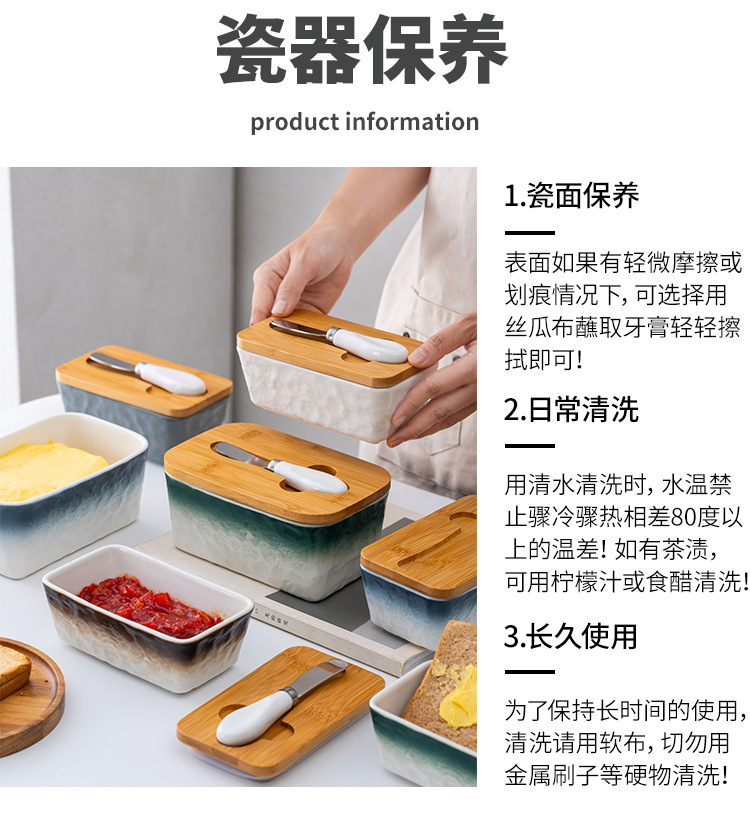 瓷器保养

product information

1.瓷面保养

表面如果有轻微摩擦或划痕情况下，可选择用丝瓜布蘸取牙膏轻轻擦拭即可！

2.日常清洗

用清水清洗时，水温禁止骤冷骤热相差80度以上的温差！如有茶渍，可用柠檬汁或食醋清洗！

3.长久使用

为了保持长时间的使用，清洗请用软布，切勿用金属刷子等硬物清洗！