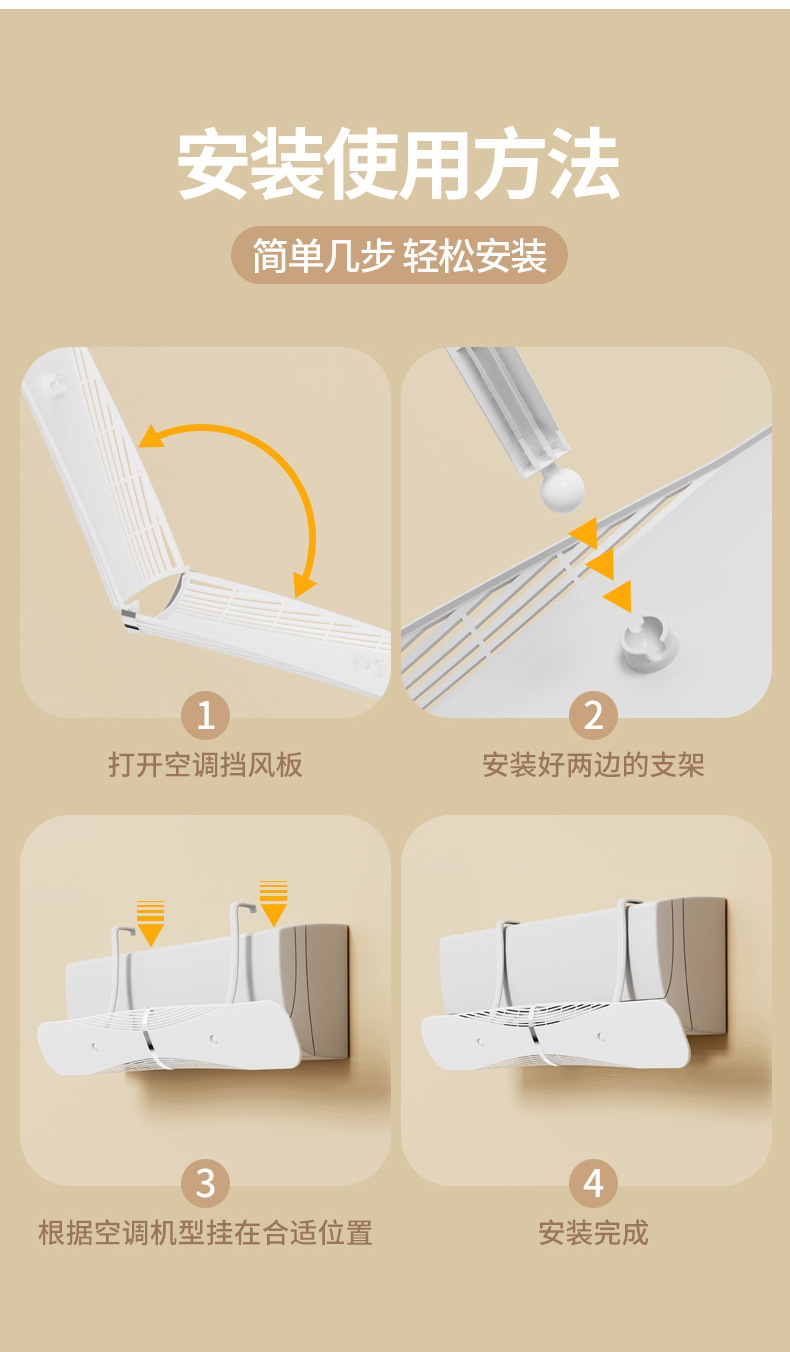 安装使用方法

简单几步 轻松安装

1
打开空调挡风板

2
安装好两边的支架

3
根据空调机型挂在合适位置

4
安装完成