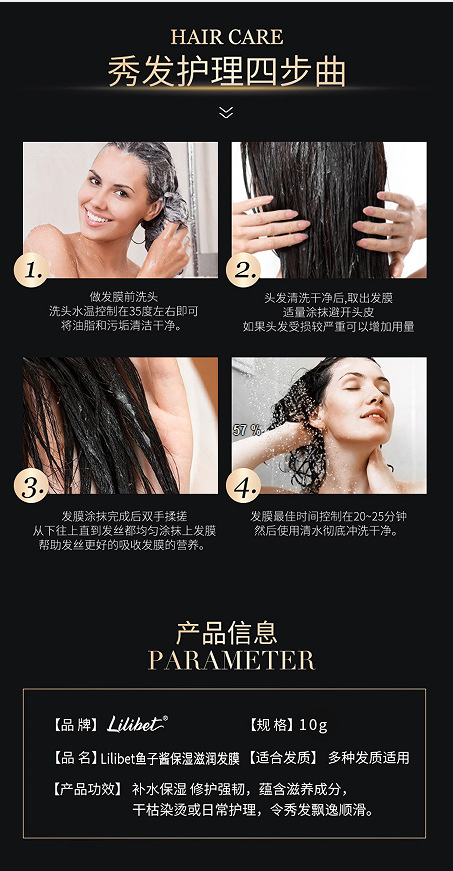 HAIR CARE
秀发护理四步曲

1.
做发膜前洗头
洗头水温控制在35度左右即可
将油脂和污垢清洁干净。

2.
头发清洗干净后,取出发膜
适量涂抹避开头皮
如果头发受损较严重可以增加用量

3.
发膜涂抹完成后双手揉搓
从下往上直到发丝都均匀涂抹上发膜
帮助发丝更好的吸收发膜的营养。

57 %

4.
发膜最佳时间控制在20~25分钟
然后使用清水彻底冲洗干净。

产品信息
PARAMETER

【品 牌】Lilibet®
【规 格】10g
【品 名】Lilibet鱼子酱保湿滋润发膜
【适合发质】 多种发质适用
【产品功效】 补水保湿 修护强韧，蕴含滋养成分，干枯染烫或日常护理，令秀发飘逸顺滑。