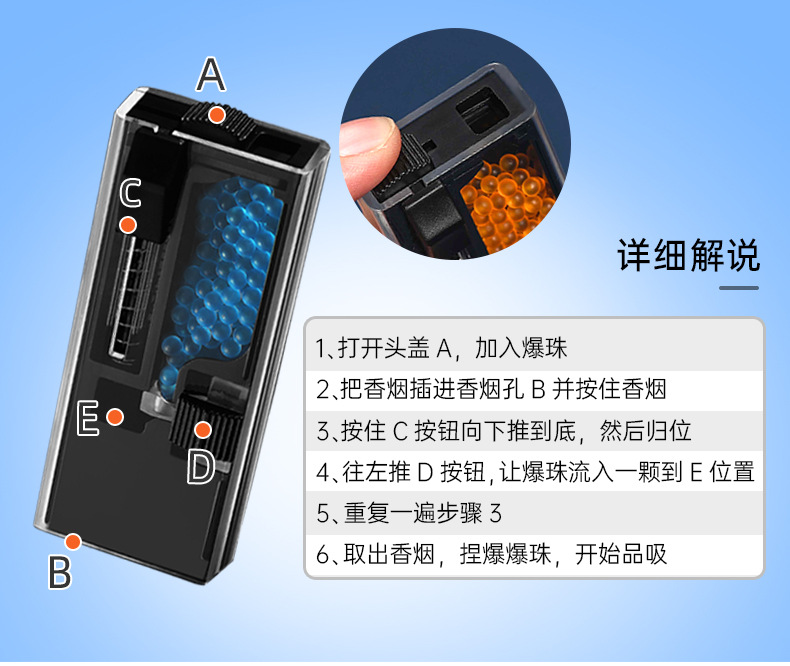 A

C

E

D

B

详细解说

1、打开头盖 A，加入爆珠

2、把香烟插进香烟孔 B 并按住香烟

3、按住 C 按钮向下推到底，然后归位

4、往左推 D 按钮，让爆珠流入一颗到 E 位置

5、重复一遍步骤 3

6、取出香烟，捏爆爆珠，开始品吸