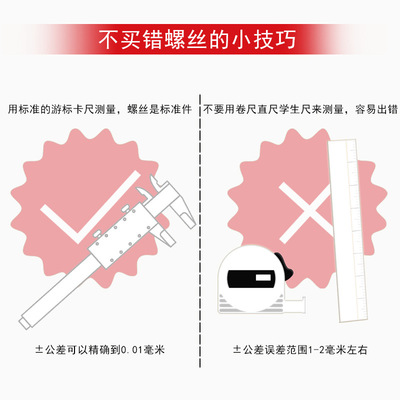 不买错螺丝的小技巧

用标准的游标卡尺测量，螺丝是标准件

±公差可以精确到0.01毫米

不要用卷尺直尺学生尺来测量，容易出错

±公差误差范围1-2毫米左右