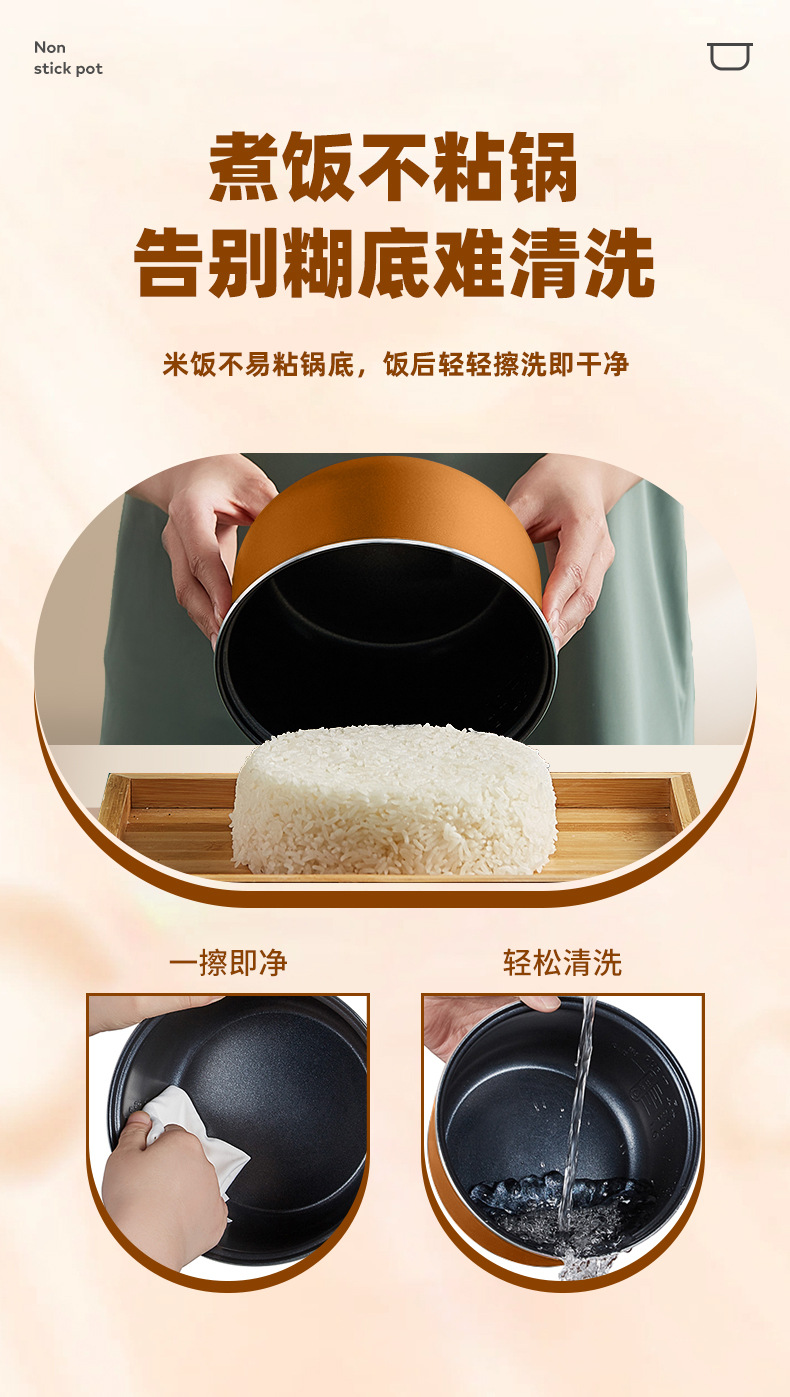 Non
stick pot

煮饭不粘锅
告别糊底难清洗

米饭不易粘锅底，饭后轻轻擦洗即干净

一擦即净

轻松清洗