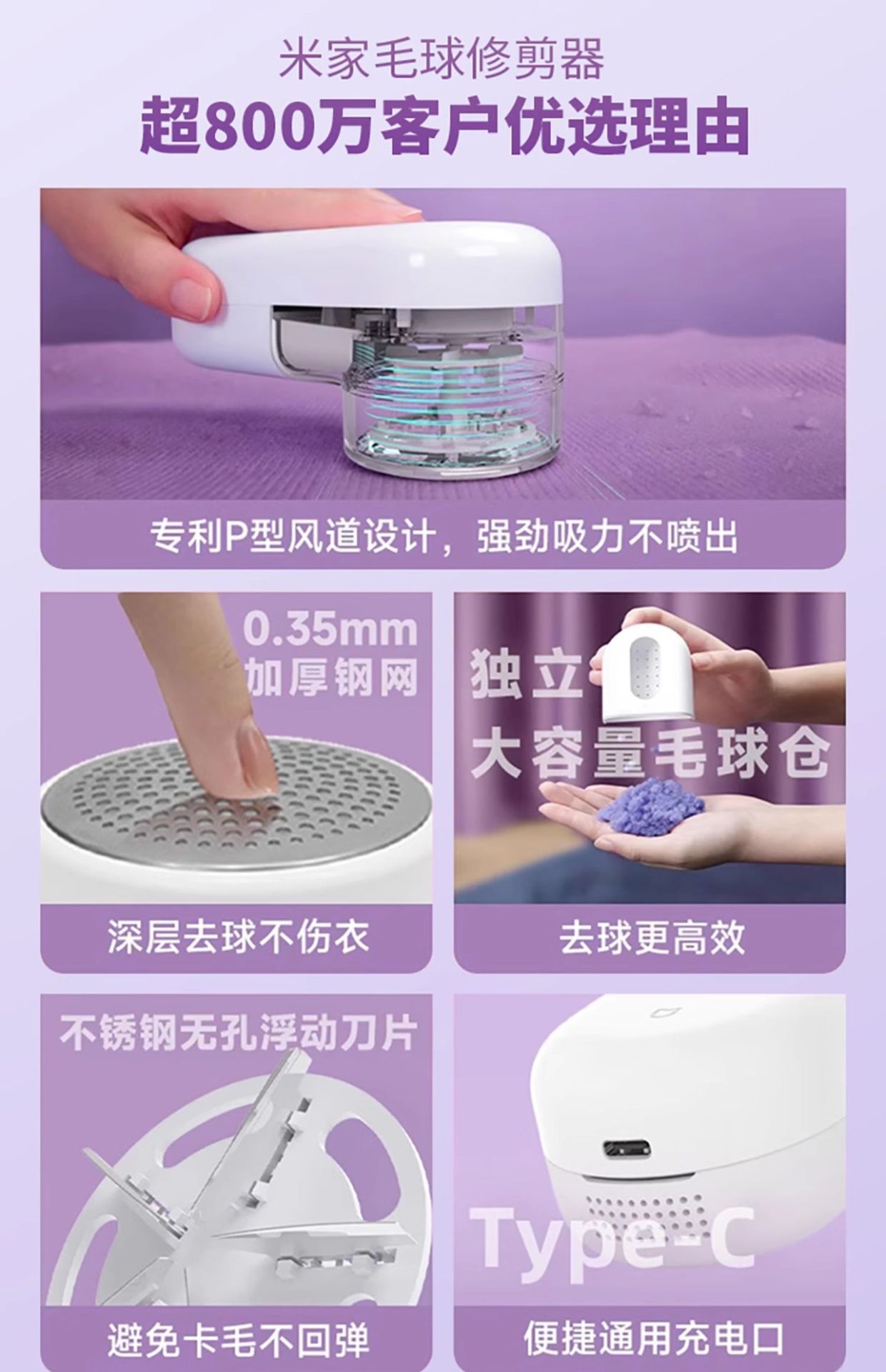 米家毛球修剪器
超800万客户优选理由

专利P型风道设计，强劲吸力不喷出

0.35mm
加厚钢网

深层去球不伤衣

独立
大容量毛球仓

去球更高效

不锈钢无孔浮动刀片

避免卡毛不回弹

Type-C

便捷通用充电口