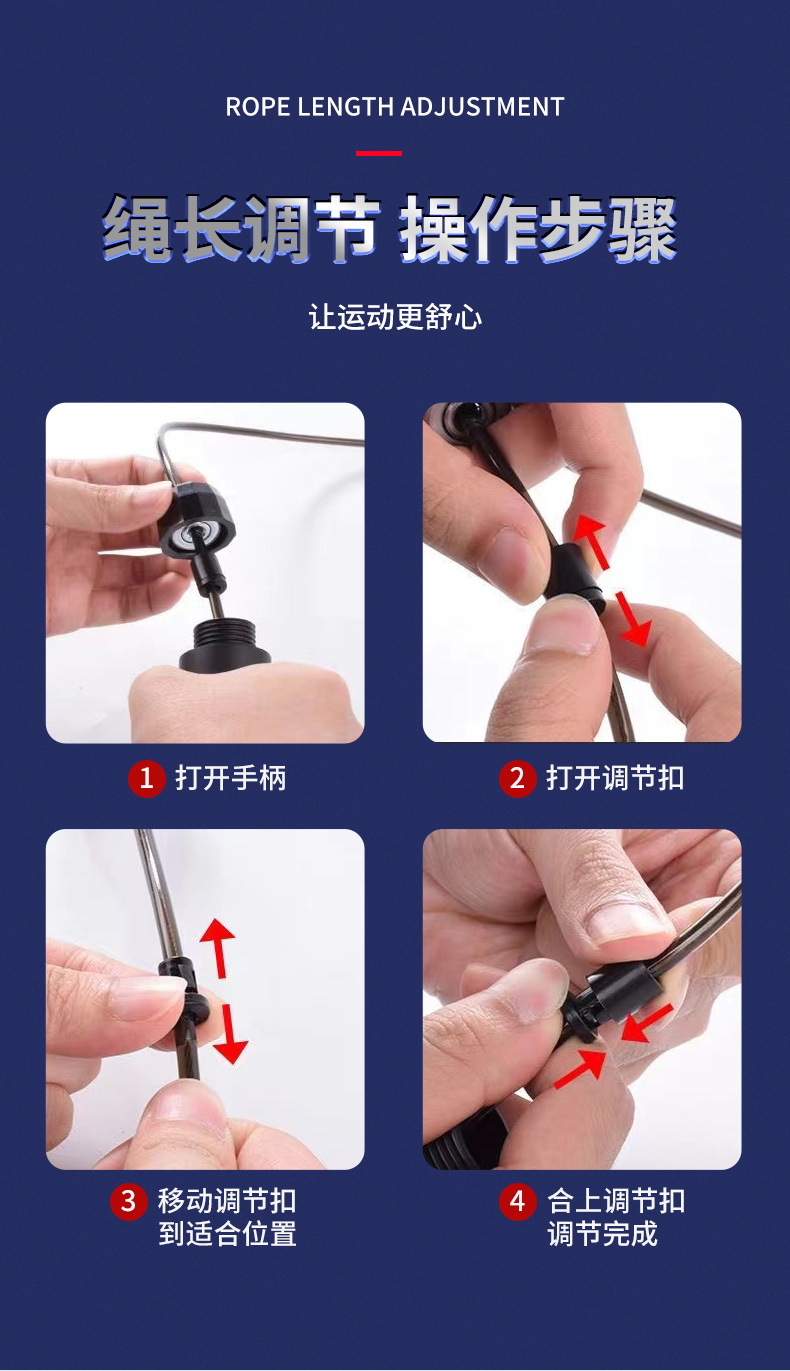 ROPE LENGTH ADJUSTMENT

绳长调节 操作步骤

让运动更舒心

1 打开手柄

2 打开调节扣

3 移动调节扣到适合位置

4 合上调节扣调节完成