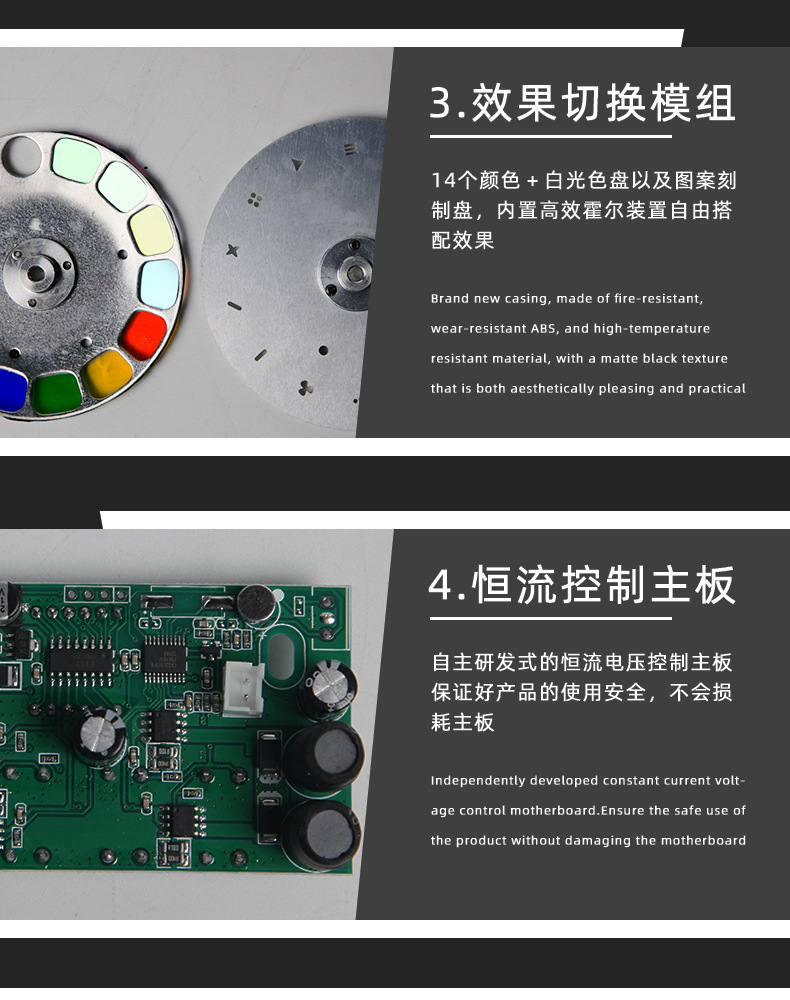 3.效果切换模组

14个颜色 + 白光色盘以及图案刻制盘，内置高效霍尔装置自由搭配效果

Brand new casing, made of fire-resistant, wear-resistant ABS, and high-temperature resistant material, with a matte black texture that is both aesthetically pleasing and practical

4.恒流控制主板

自主研发式的恒流电压控制主板保证好产品的使用安全，不会损耗主板

Independently developed constant current voltage control motherboard.Ensure the safe use of the product without damaging the motherboard