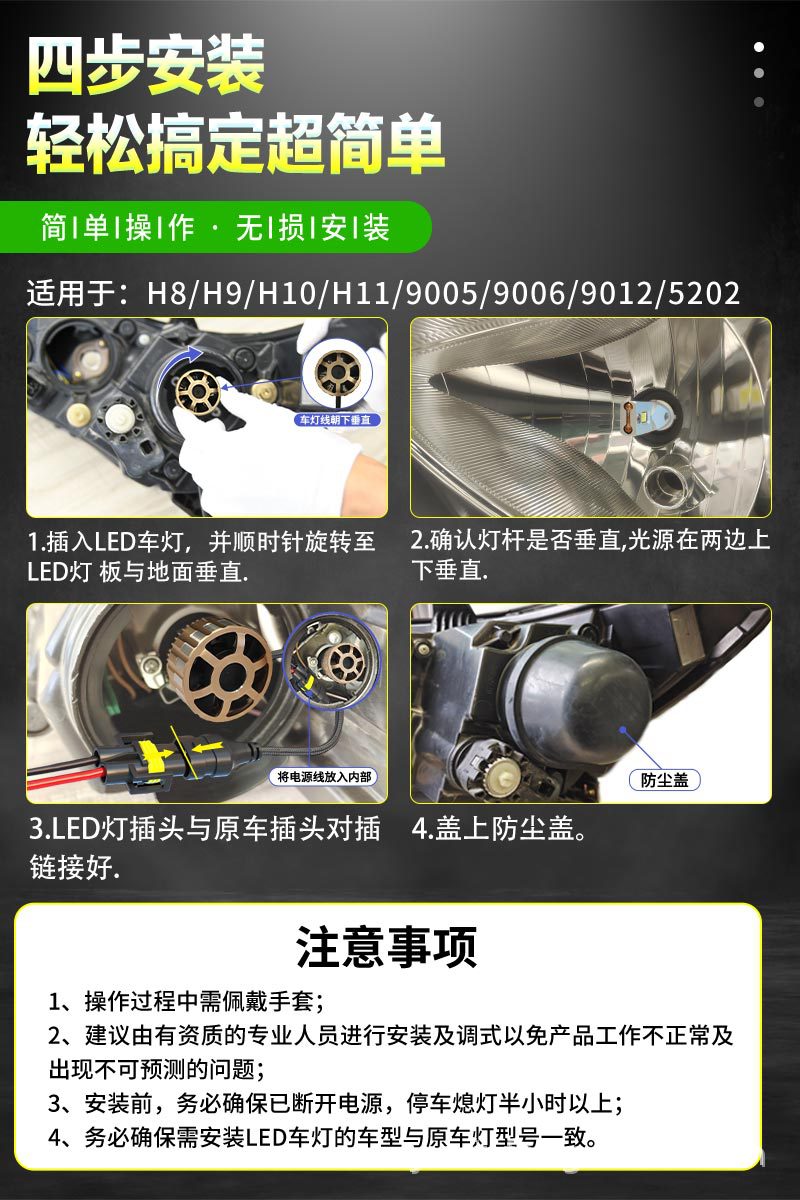 四步安装
轻松搞定超简单

简|单|操|作 · 无|损|安|装

适用于：H8/H9/H10/H11/9005/9006/9012/5202

车灯线朝下垂直

1.插入LED车灯，并顺时针旋转至LED灯 板与地面垂直.

2.确认灯杆是否垂直,光源在两边上下垂直.

将电源线放入内部

3.LED灯插头与原车插头对插链接好.

防尘盖

4.盖上防尘盖。

注意事项

1、操作过程中需佩戴手套；
2、建议由有资质的专业人员进行安装及调式以免产品工作不正常及出现不可预测的问题；
3、安装前，务必确保已断开电源，停车熄灯半小时以上；
4、务必确保需安装LED车灯的车型与原车灯型号一致。