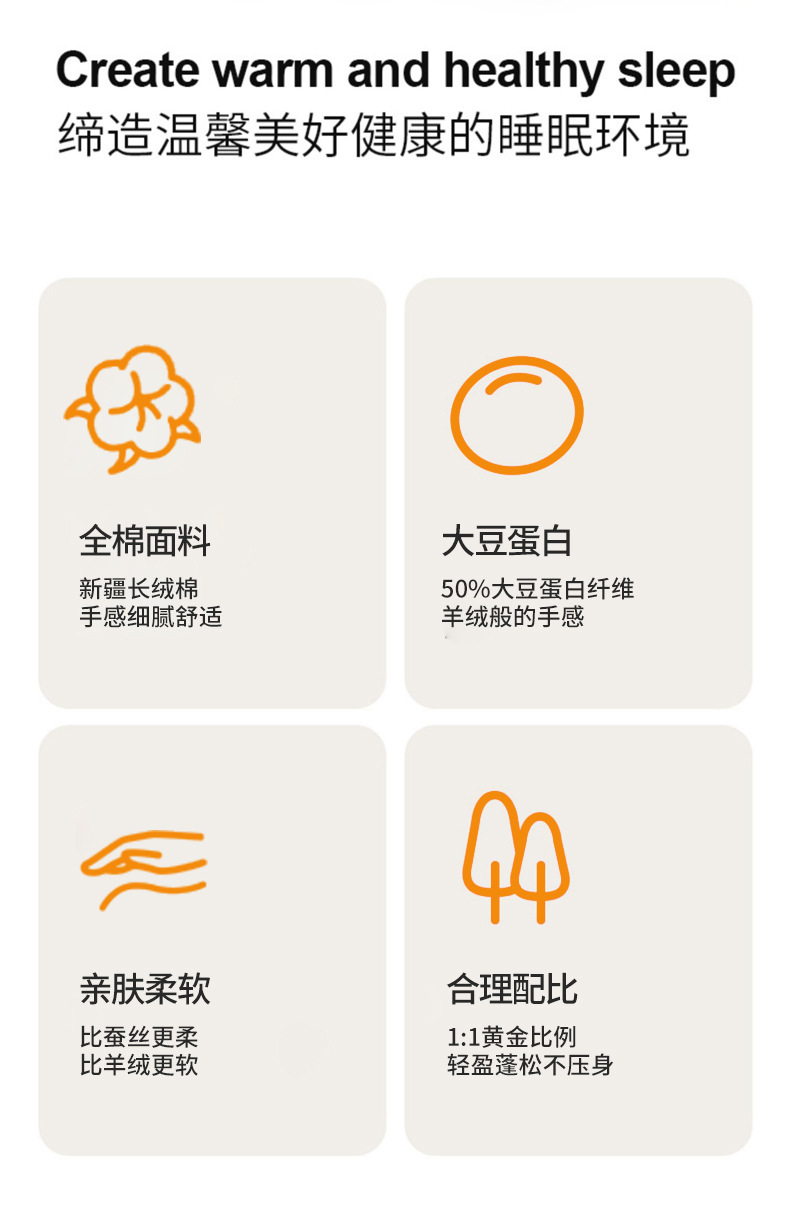 Create warm and healthy sleep
缔造温馨美好健康的睡眠环境

全棉面料
新疆长绒棉
手感细腻舒适

大豆蛋白
50%大豆蛋白纤维
羊绒般的手感

亲肤柔软
比蚕丝更柔
比羊绒更软

合理配比
1:1黄金比例
轻盈蓬松不压身