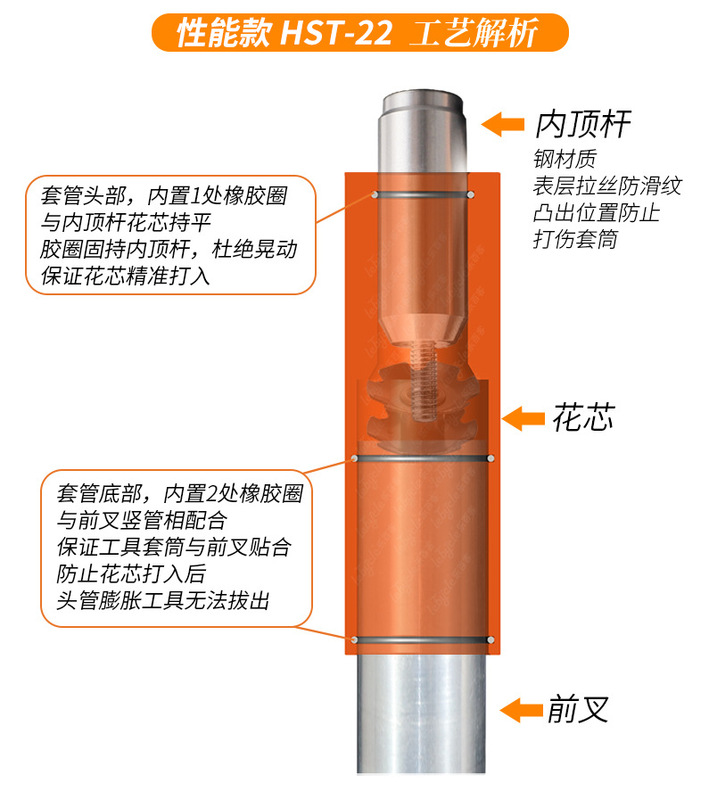 性能款 HST-22 工艺解析

内顶杆
钢材质
表层拉丝防滑纹
凸出位置防止
打伤套筒

套管头部，内置1处橡胶圈
与内顶杆花芯持平
胶圈固持内顶杆，杜绝晃动
保证花芯精准打入

花芯

套管底部，内置2处橡胶圈
与前叉竖管相配合
保证工具套筒与前叉贴合
防止花芯打入后
头管膨胀工具无法拔出

前叉