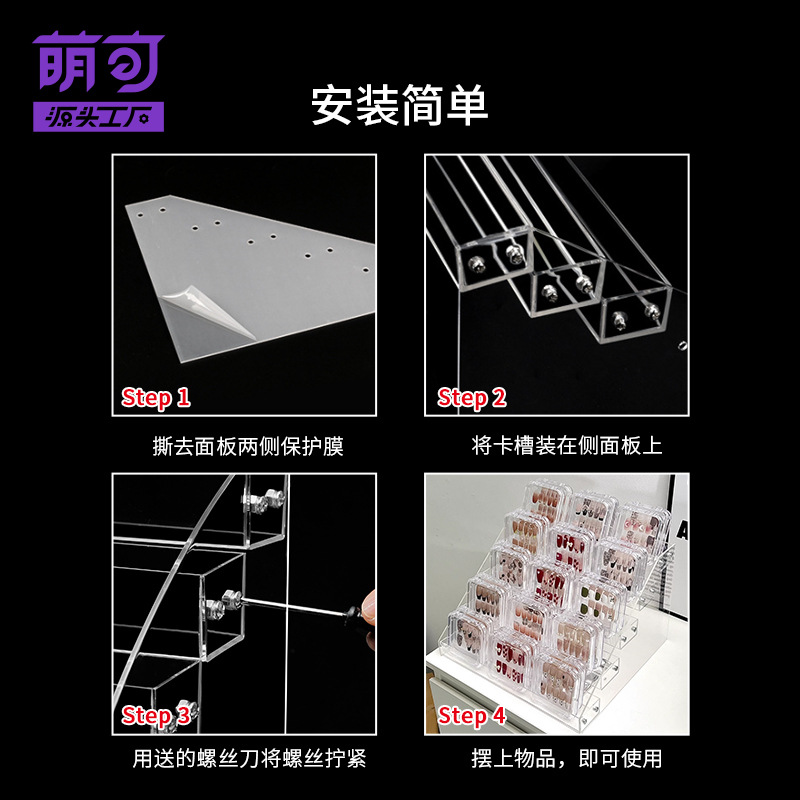 萌可
源头工厂

安装简单

Step 1
撕去面板两侧保护膜

Step 2
将卡槽装在侧面板上

Step 3
用送的螺丝刀将螺丝拧紧

Step 4
摆上物品，即可使用