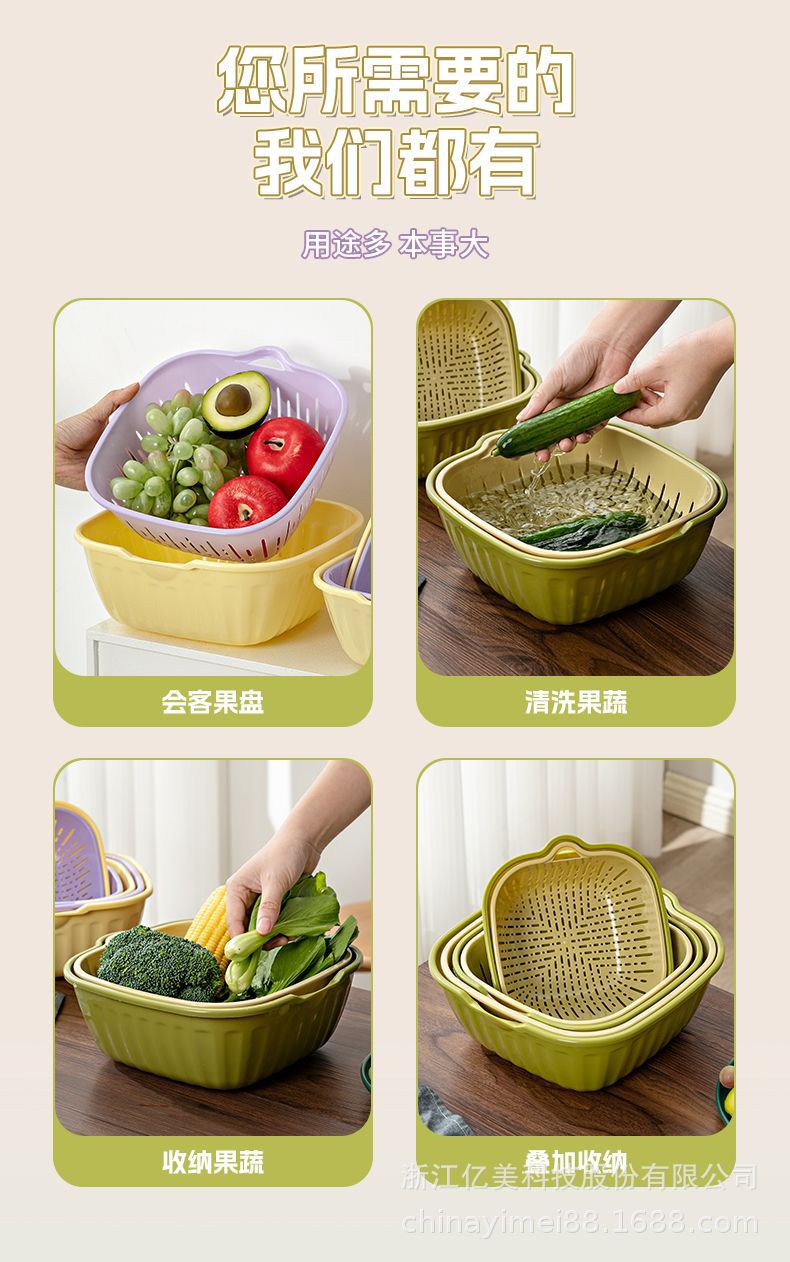 您所需要的
我们都有

用途多 本事大

会客果盘

清洗果蔬

收纳果蔬

叠加收纳

浙江亿美科技股份有限公司
chinayimei88.1688.com