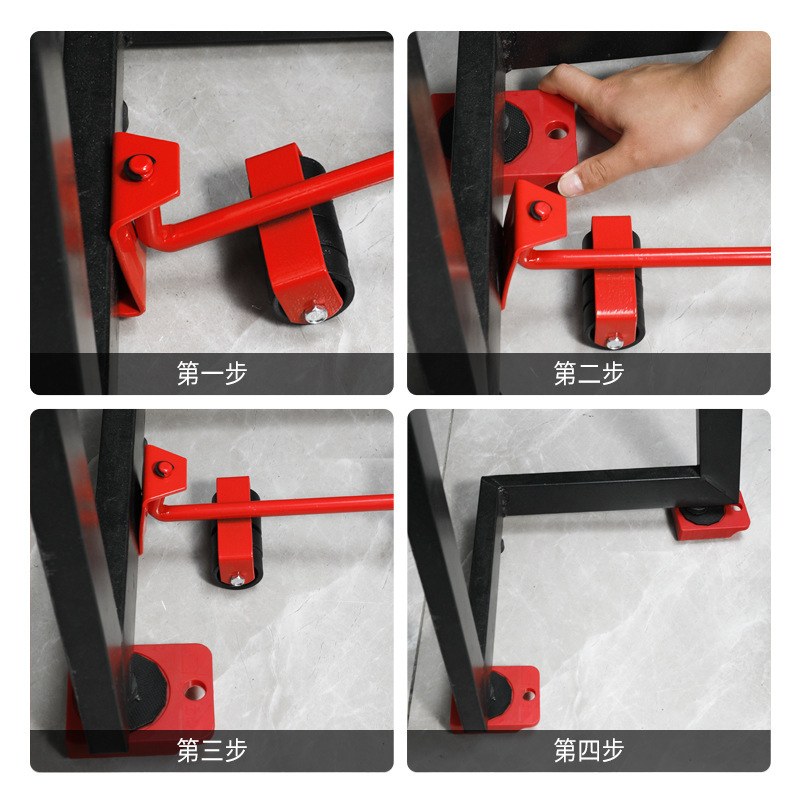 第一步

第二步

第三步

第四步